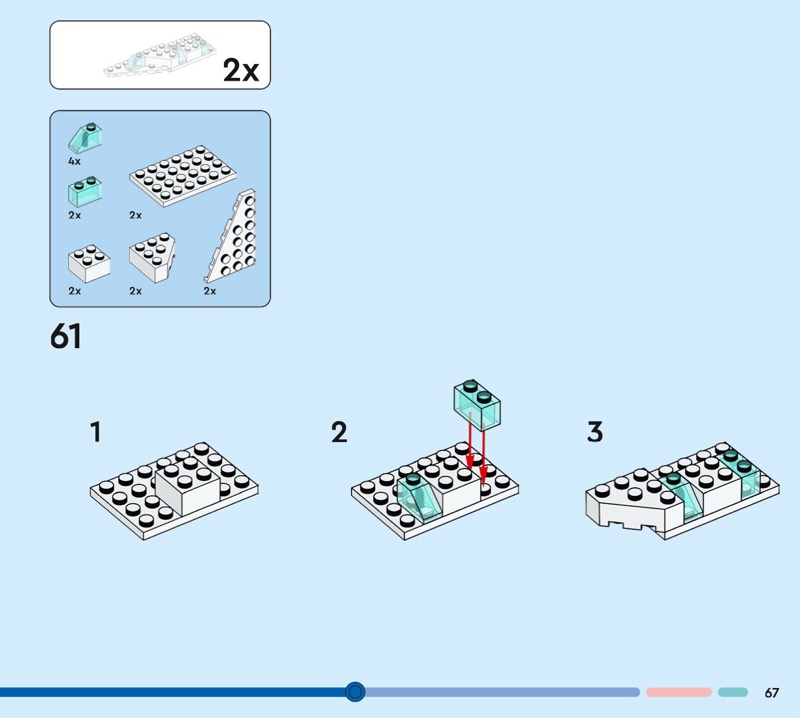 2x

4x

2x

2x

2x

2x

2x

61

1

2

3

67