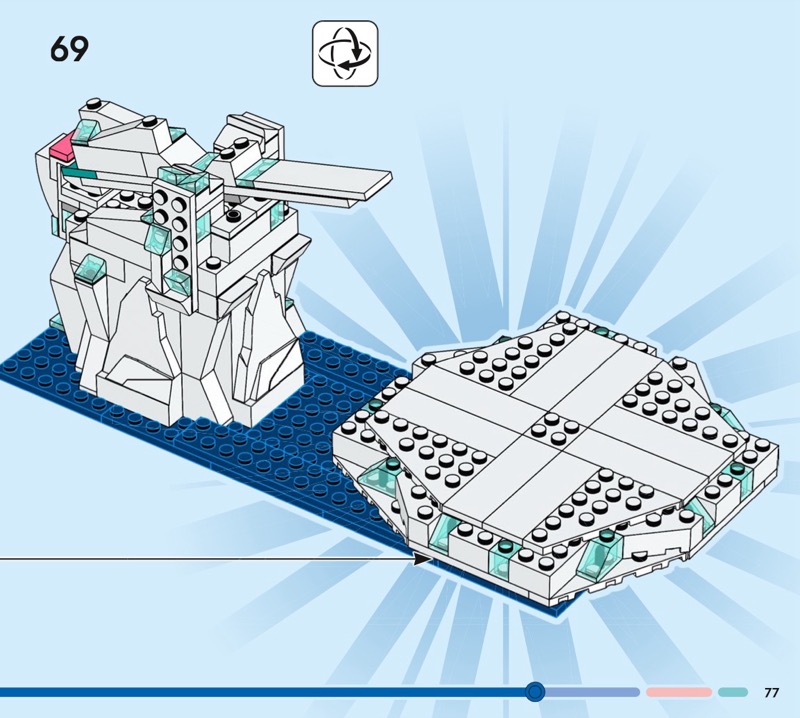 69

77