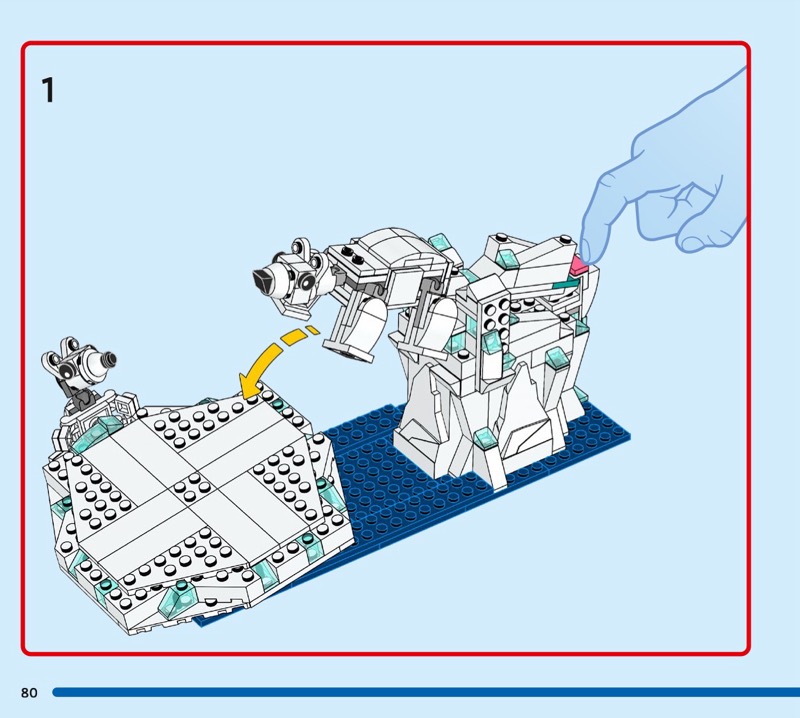 1

80