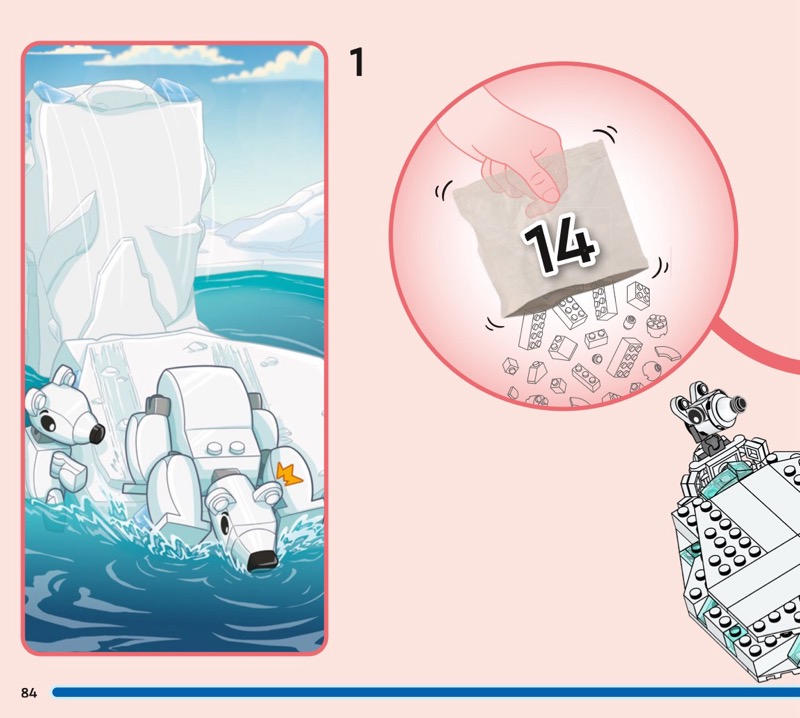 1

14

84