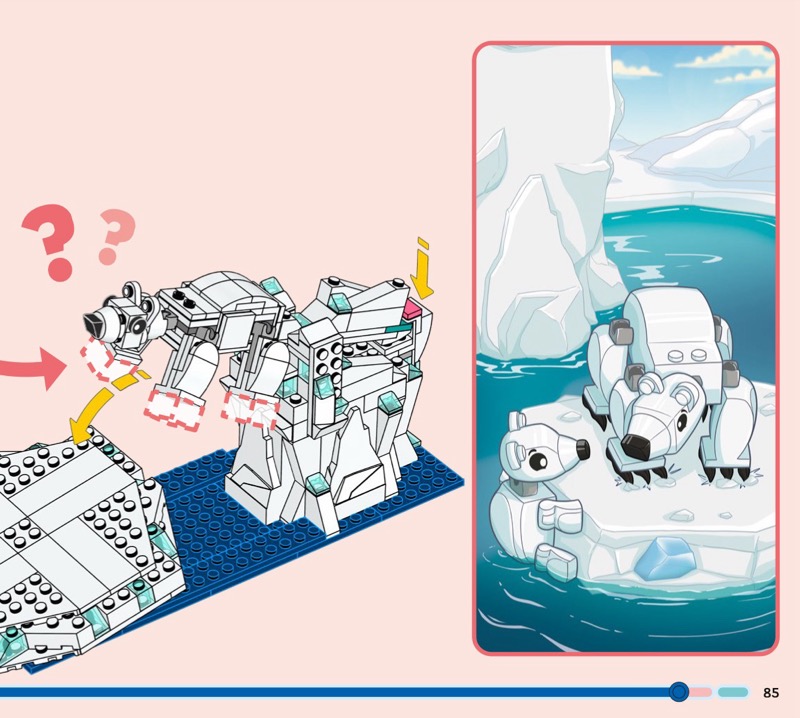 ?
?
85