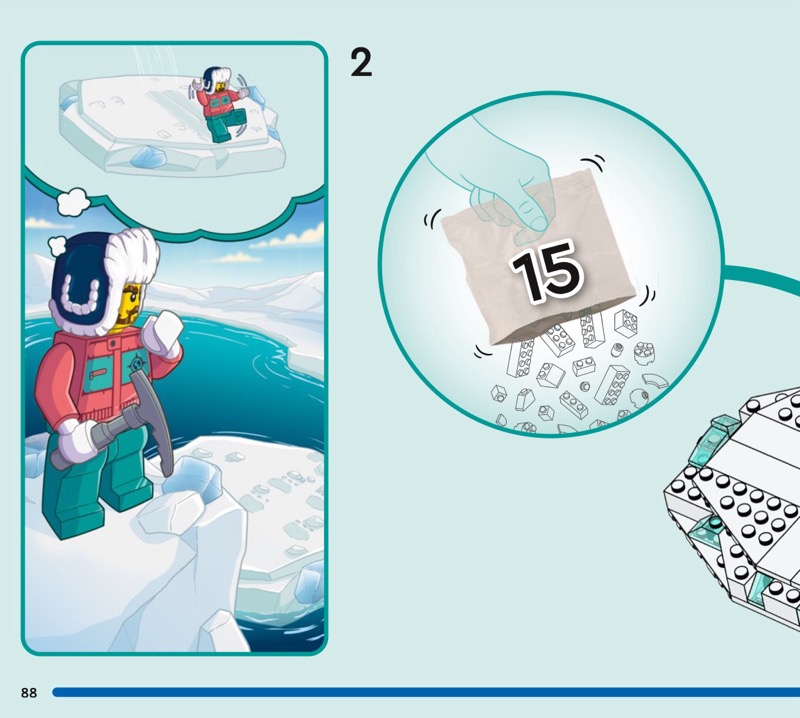 2

15

88