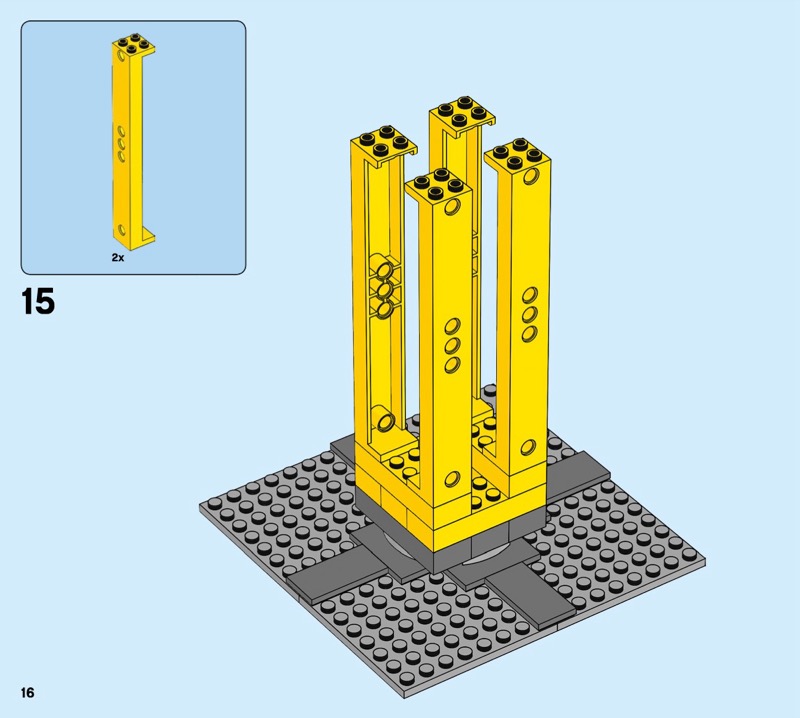 2x

15

16