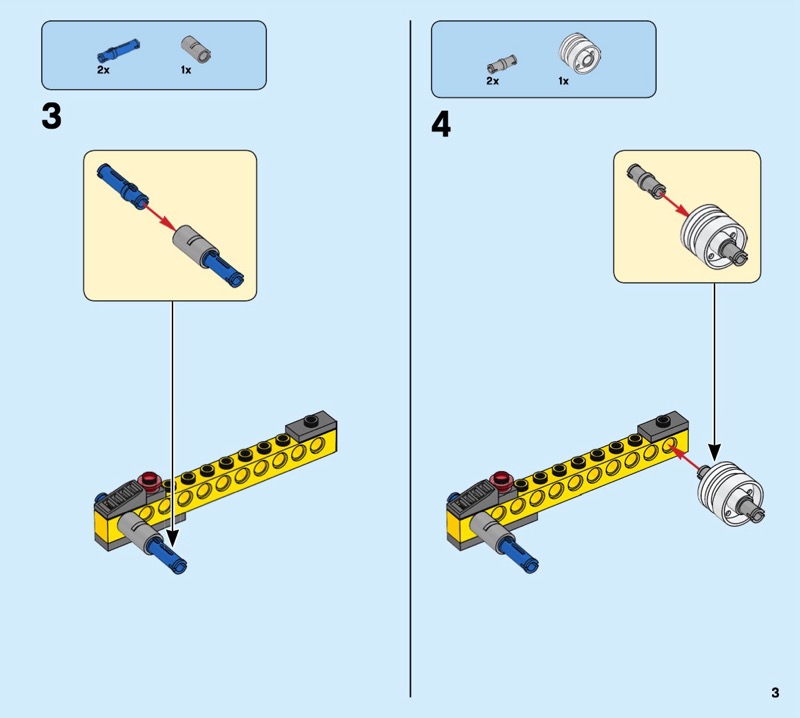 2x
1x

3

2x
1x

4

3