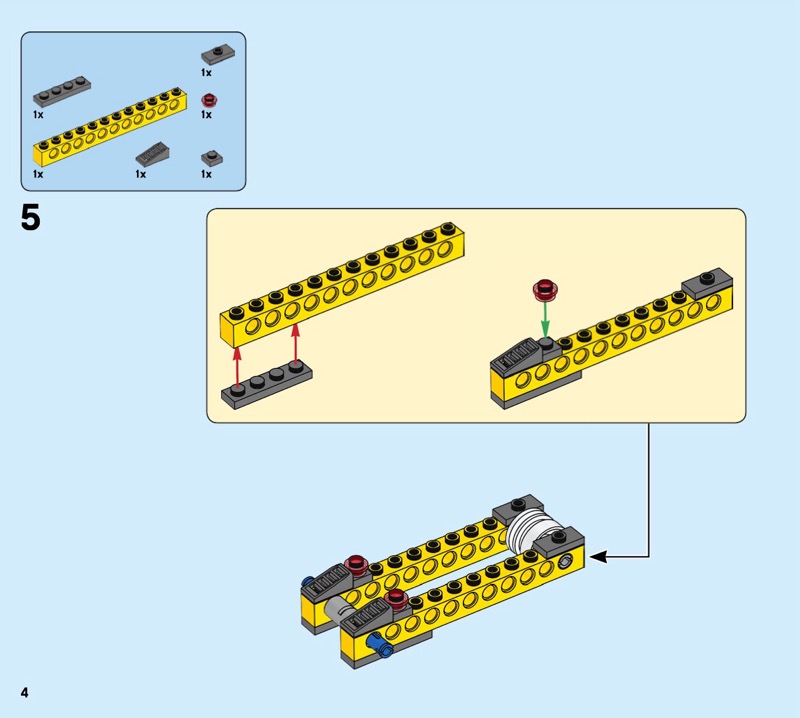 1x
1x
1x
1x
1x
1x

5

4