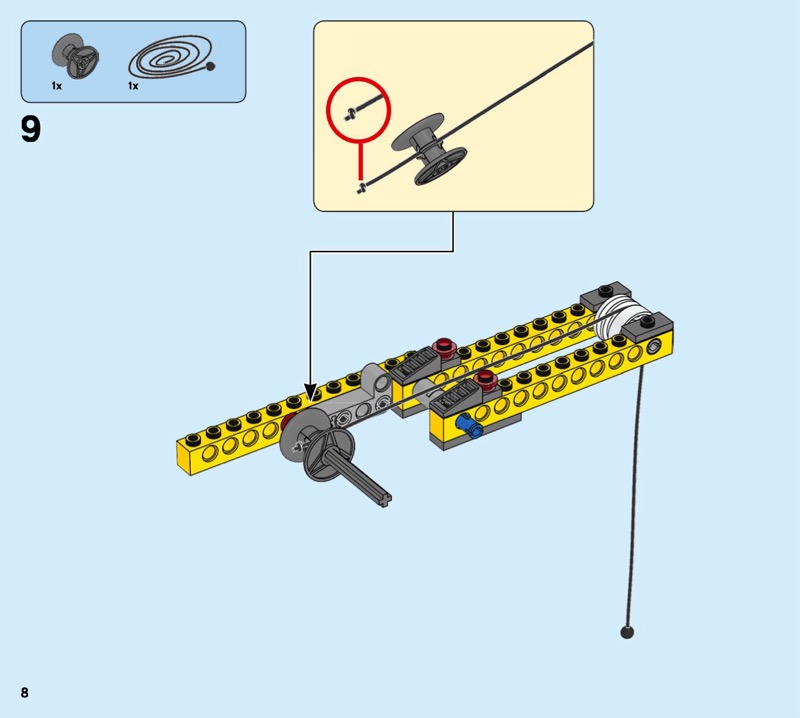 1x
1x

9

8