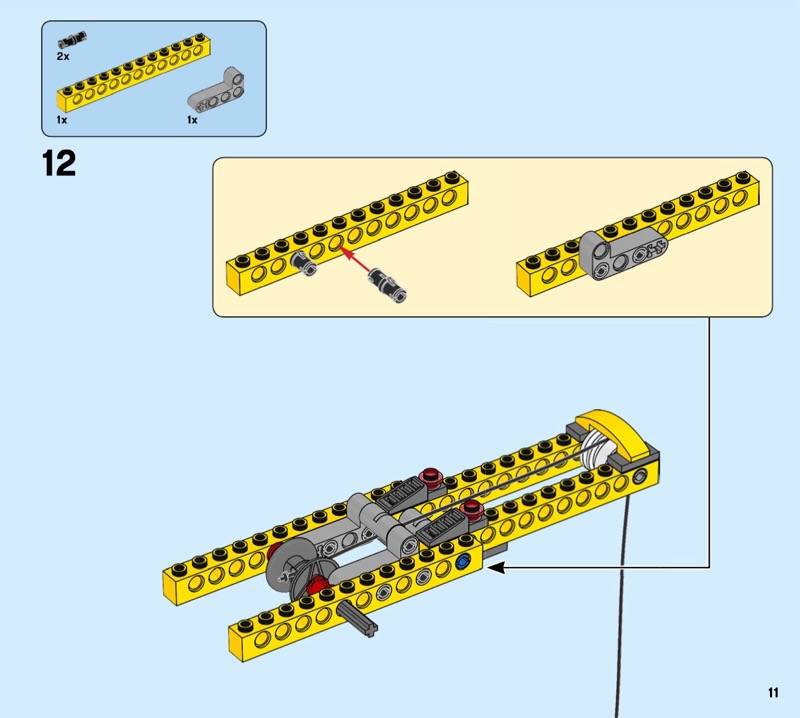 2x

1x

1x

12

11