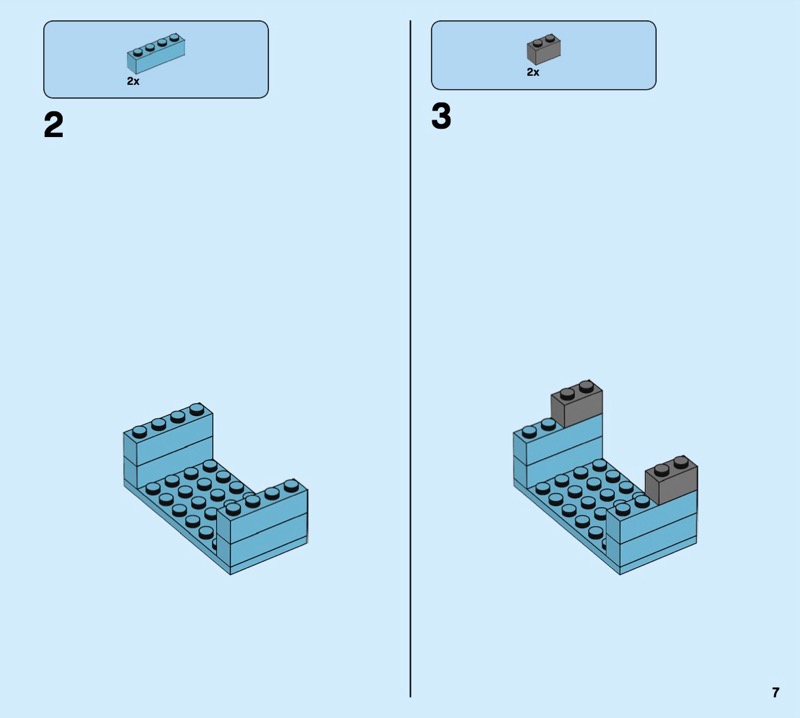 2x

2

2x

3

7