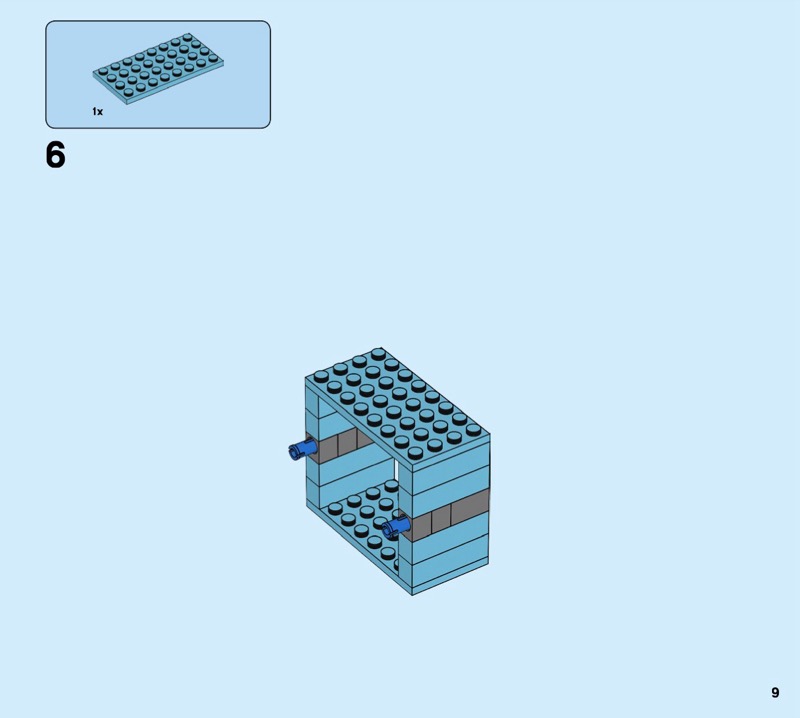 1x

6

9