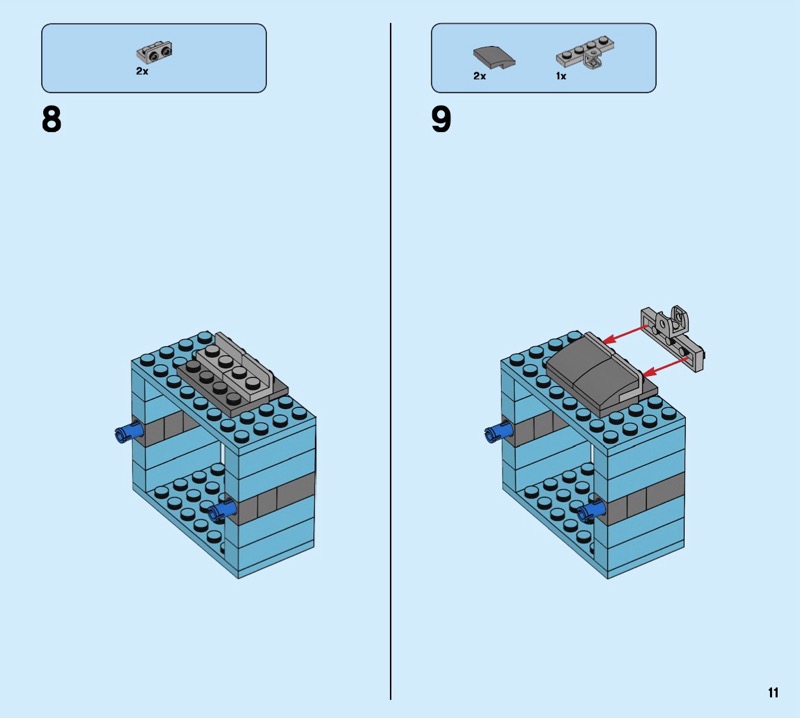 2x

8

2x 1x

9

11