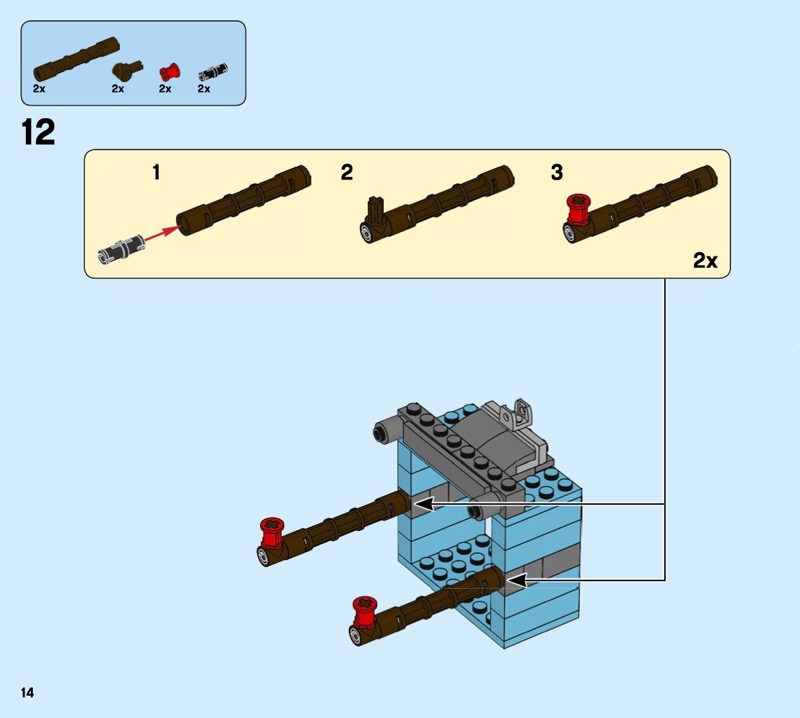 2x 2x 2x 2x

12

1 2 3

2x

14