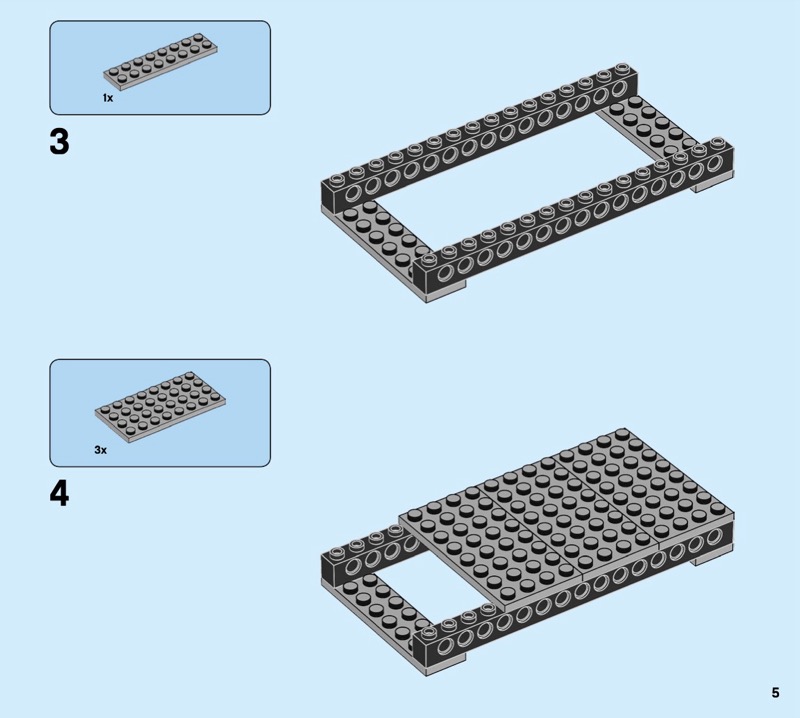 1x

3

3x

4

5