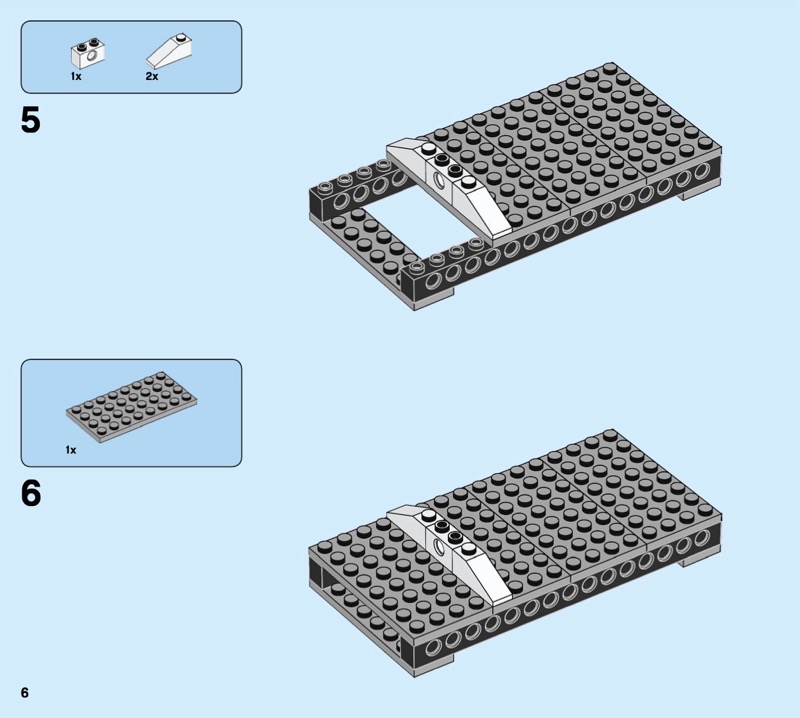 1x 2x

5

1x

6

6