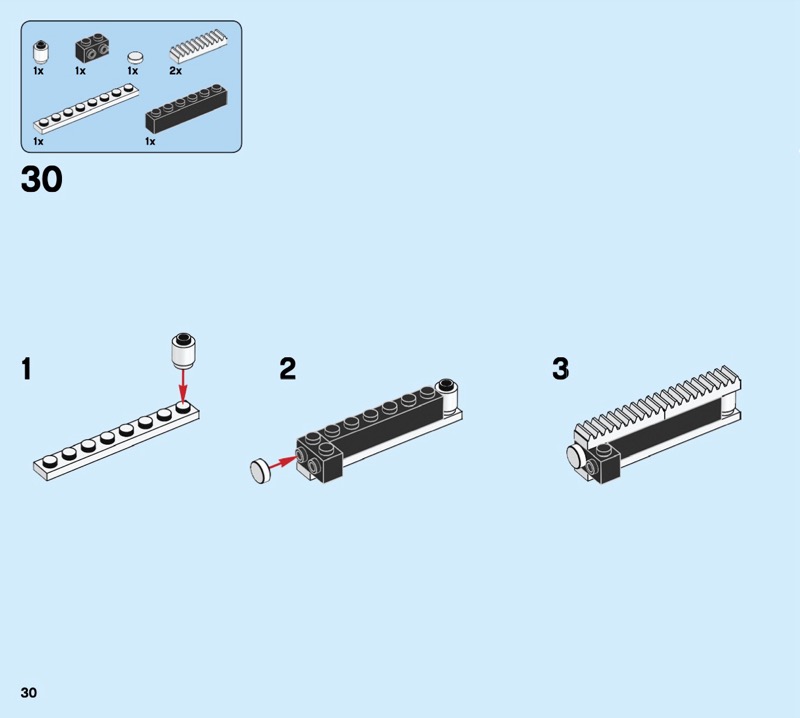 1x 1x 1x 2x

1x 1x

30

1

2

3

30