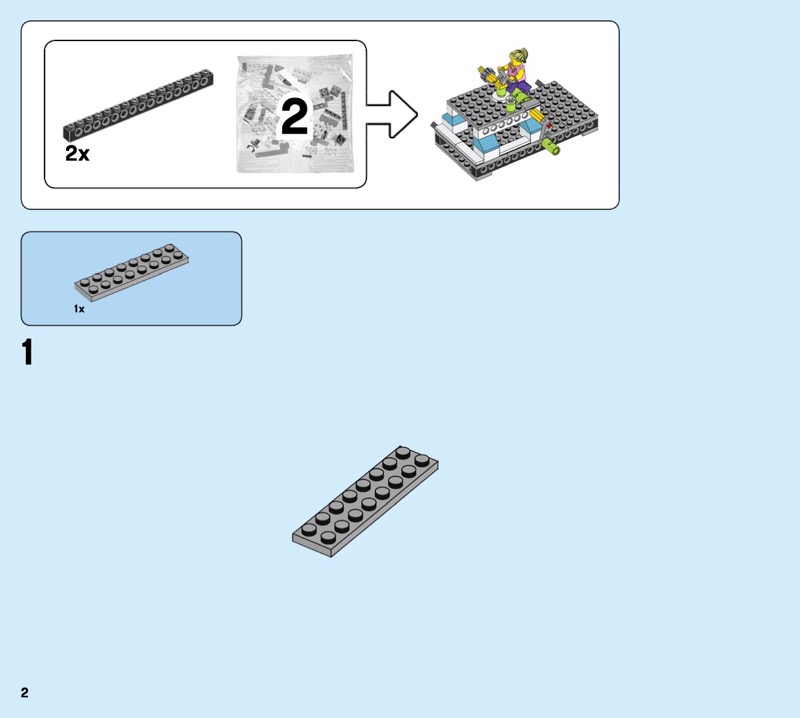 2x

2

1x

1

2