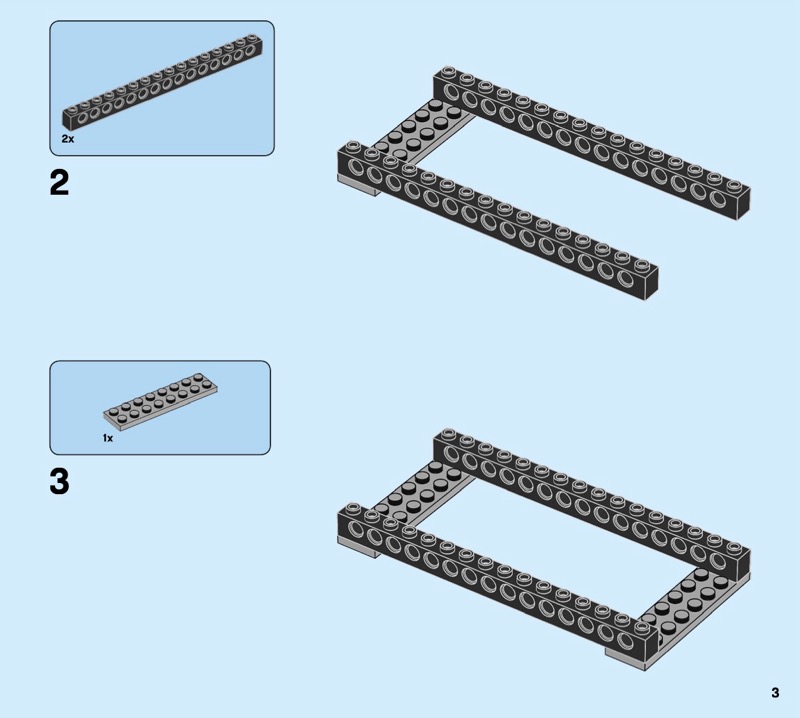 2x

2

1x

3

3