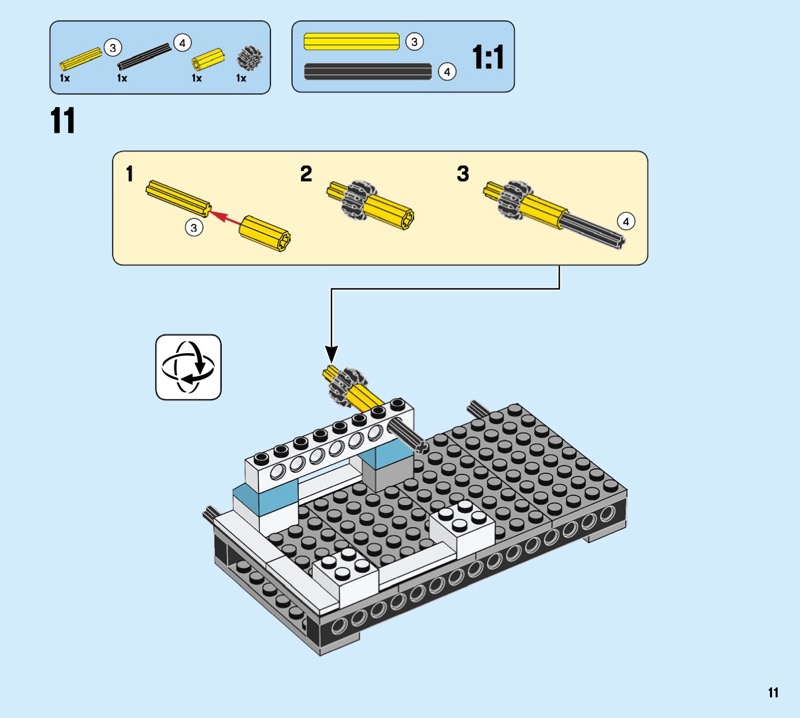 3 4
1x 1x 1x 1x

3
4
1:1

11

1
3
2
3
4

11