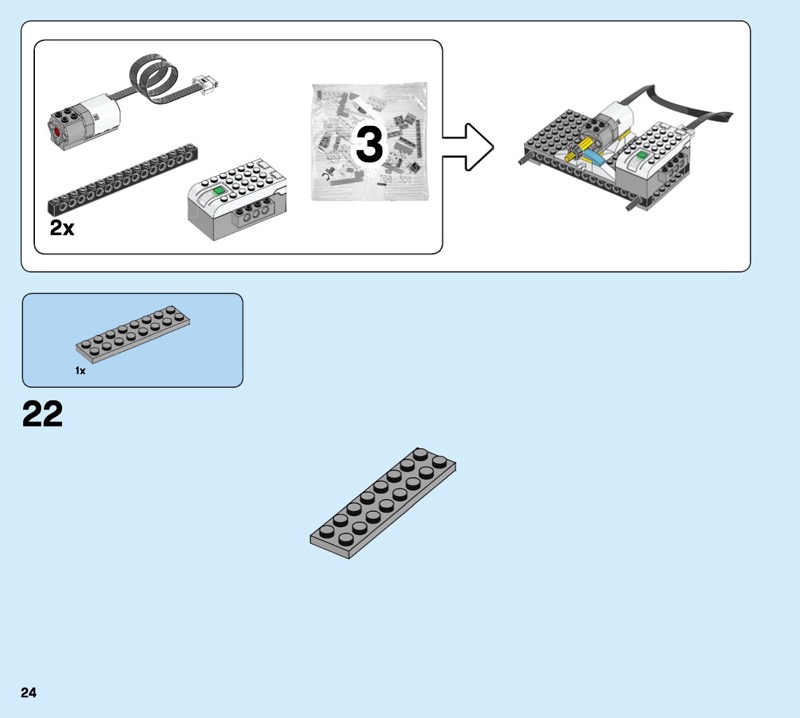 2x

3

1x

22

24