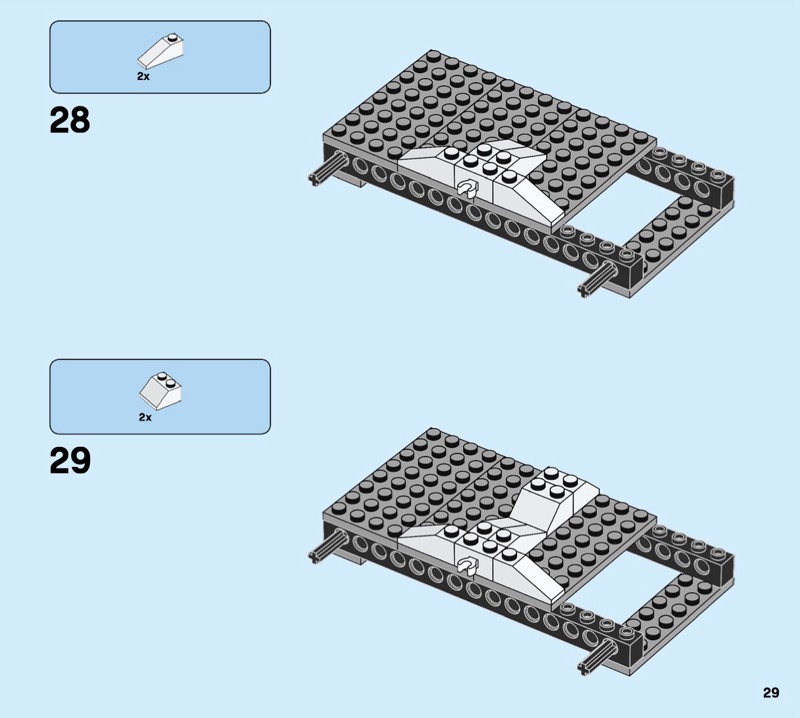 2x

28

2x

29

29