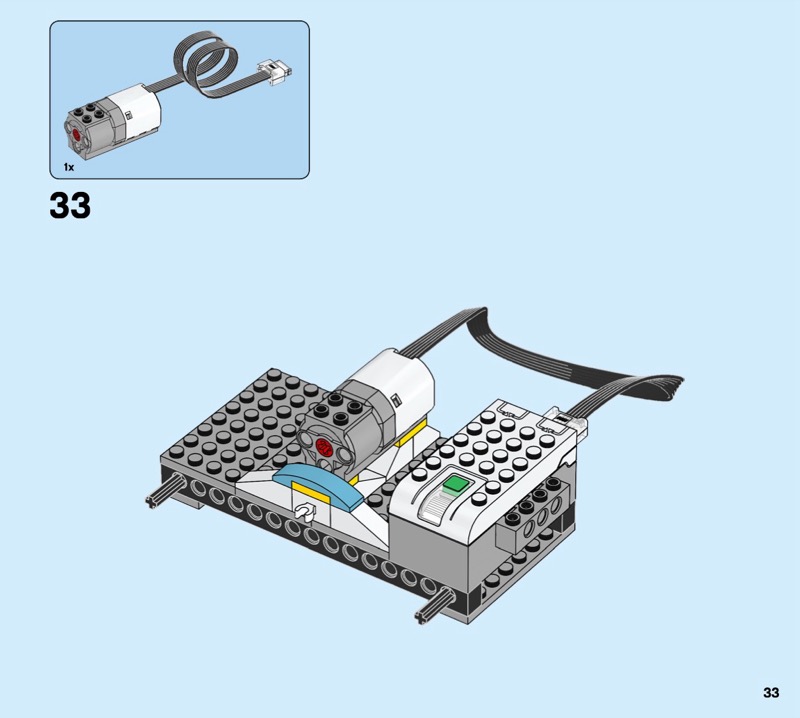 1x

33

33