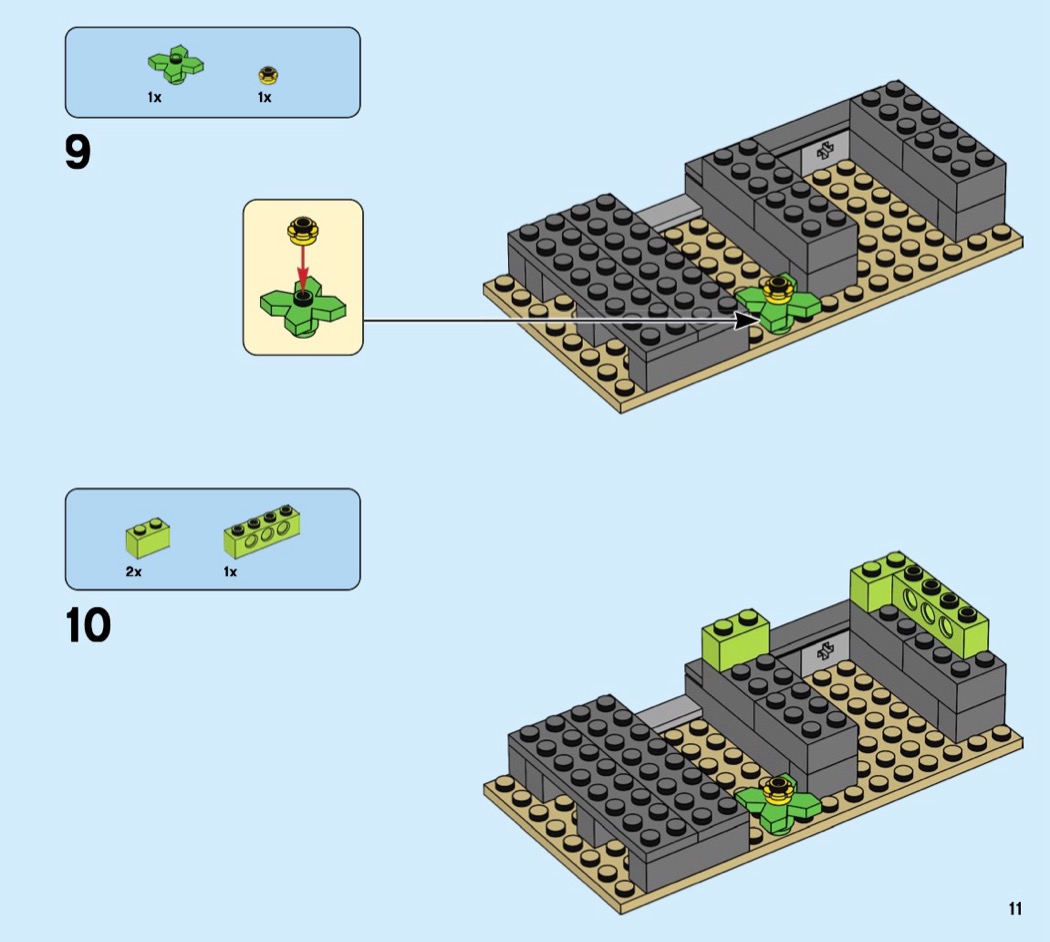 1x 1x

9

2x 1x

10

11