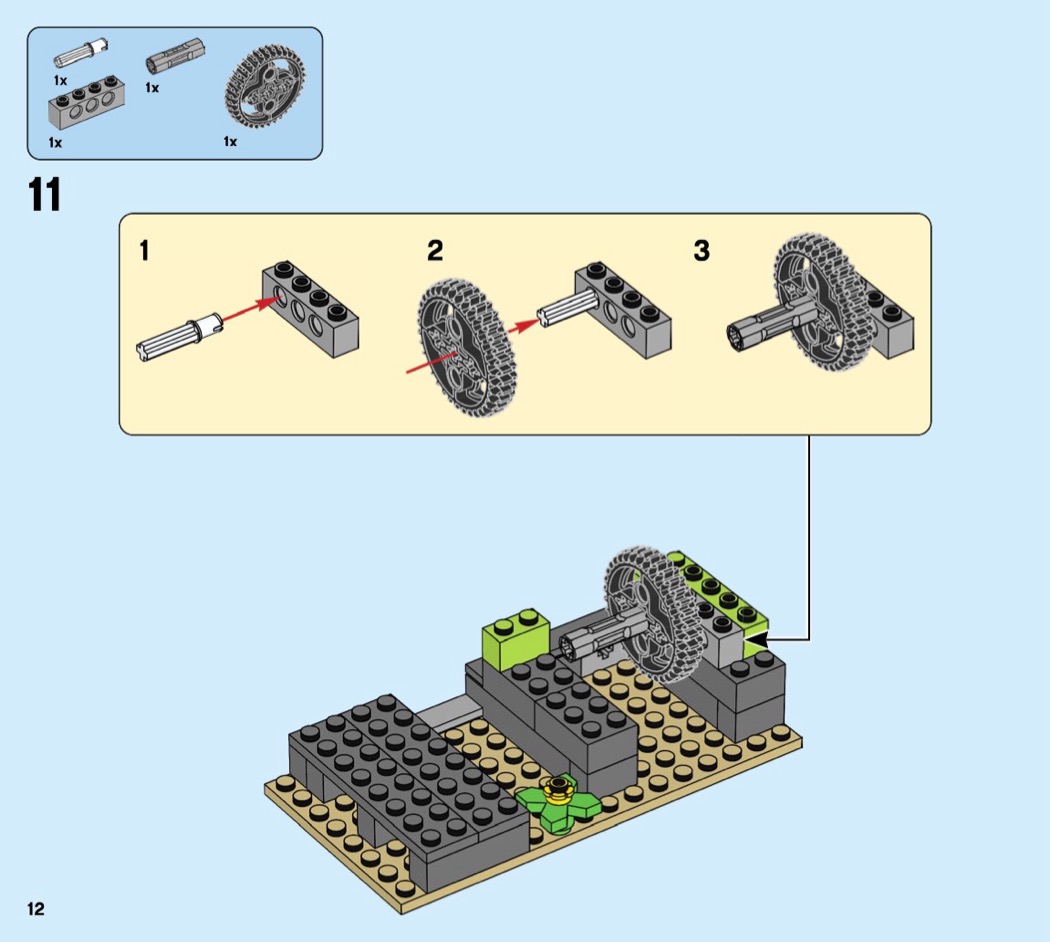 1x
1x
1x
1x

11

1
2
3

12