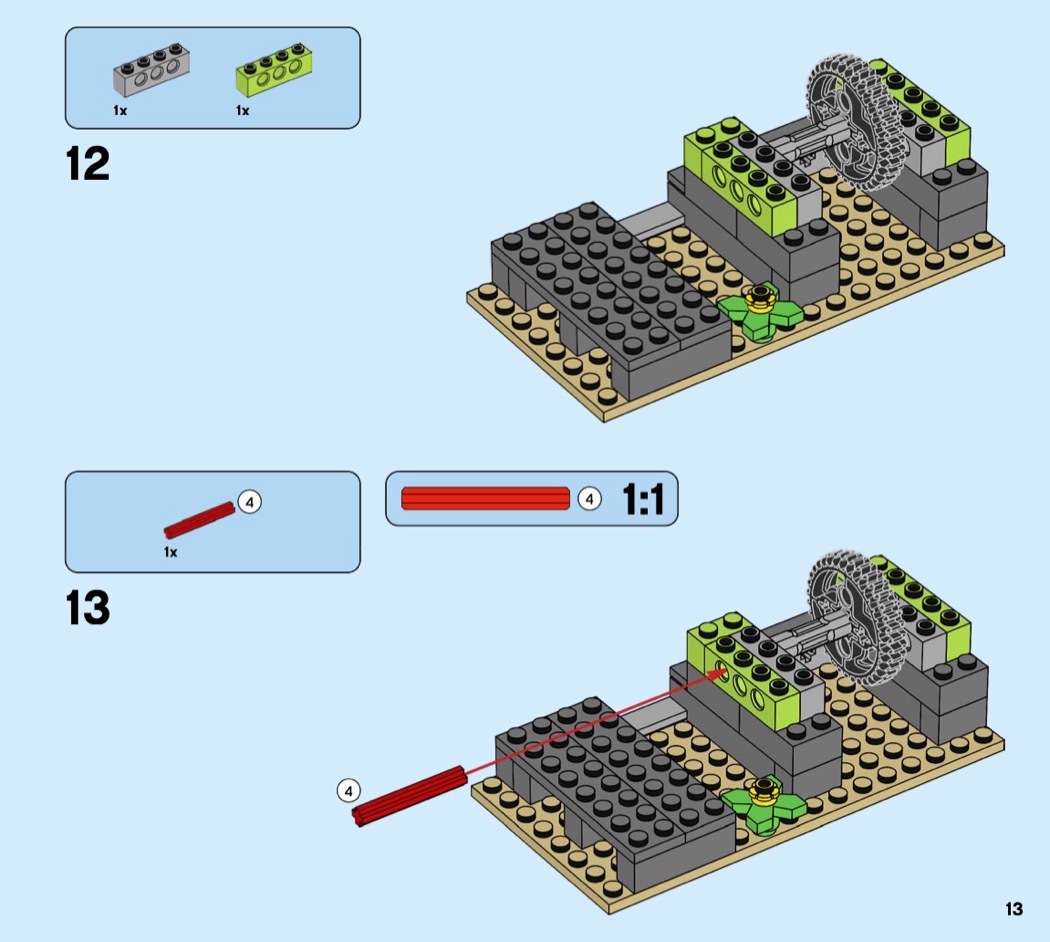 1x
1x
12

4
1x
4
1:1
13
4
13