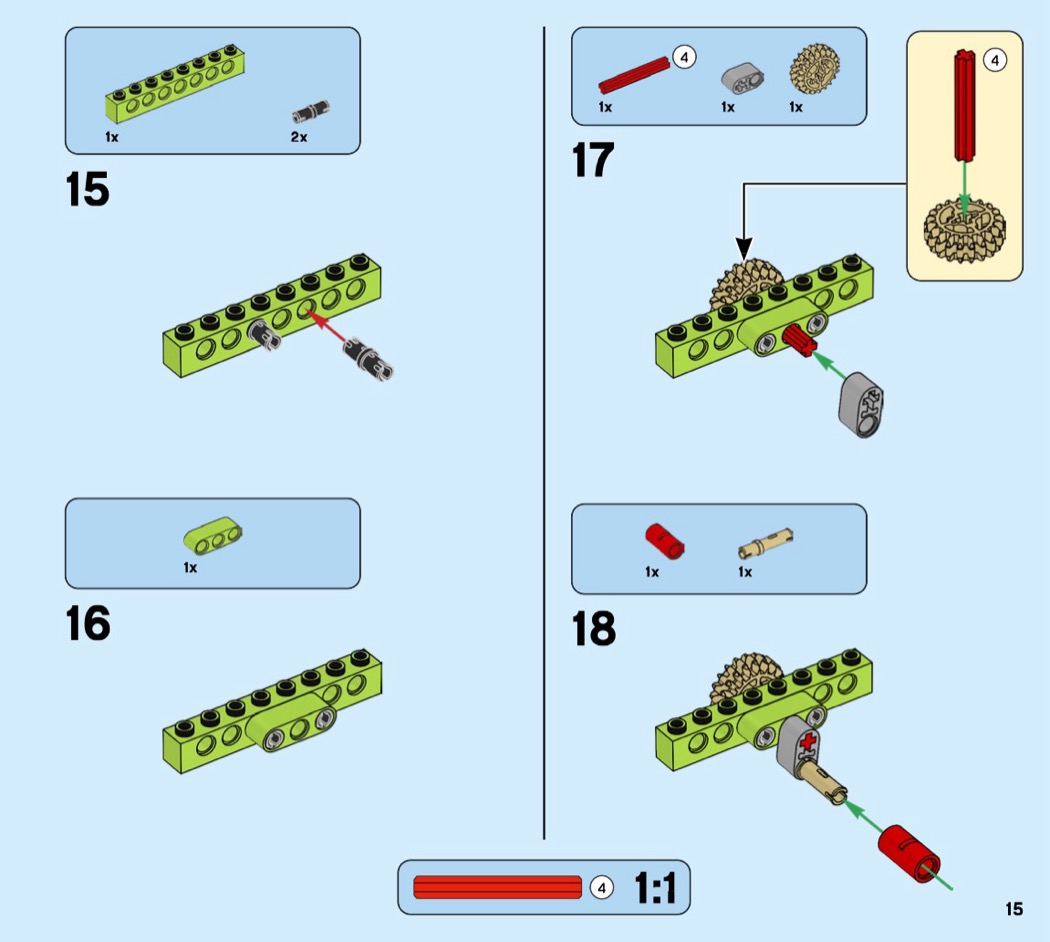 1x 2x

15

1x

16

4

1x 1x 1x

17

4

1x 1x

18

4 1:1

15