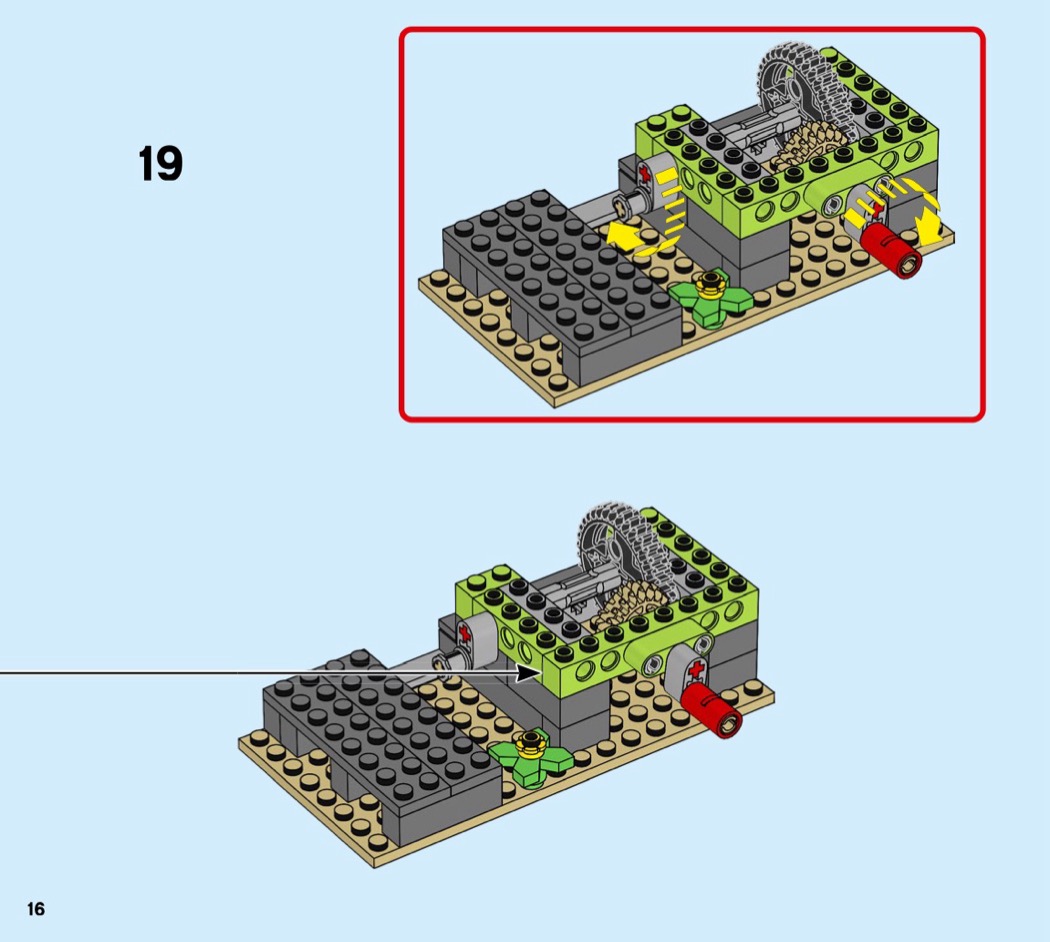 19

16