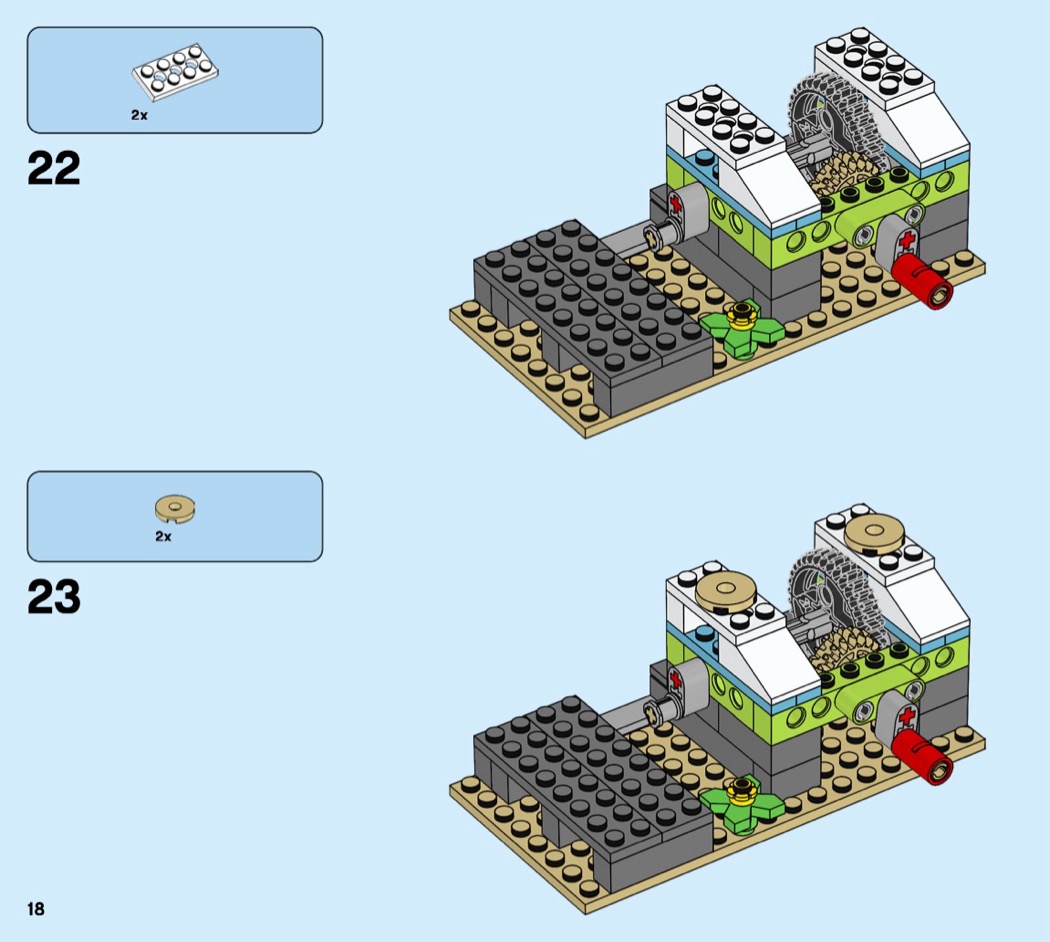 2x

22

2x

23

18