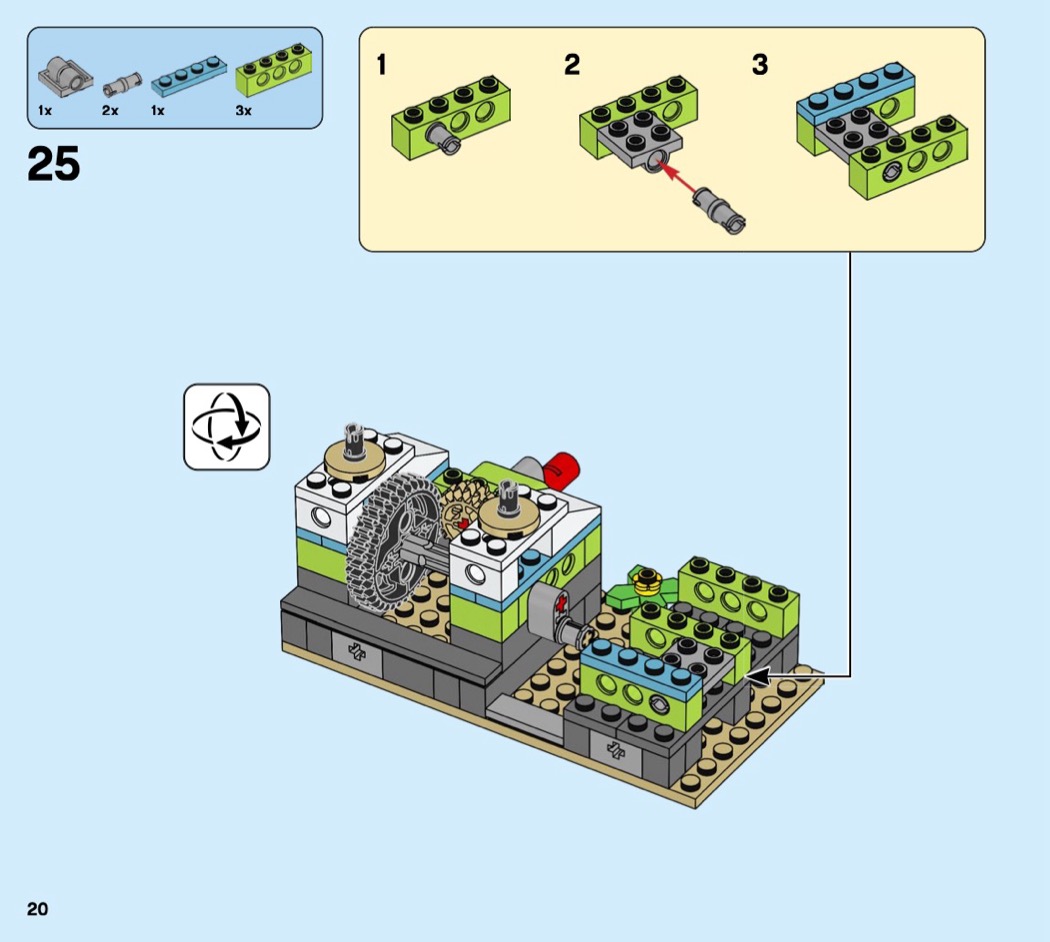 1x 2x 1x 3x

25

1

2

3

20