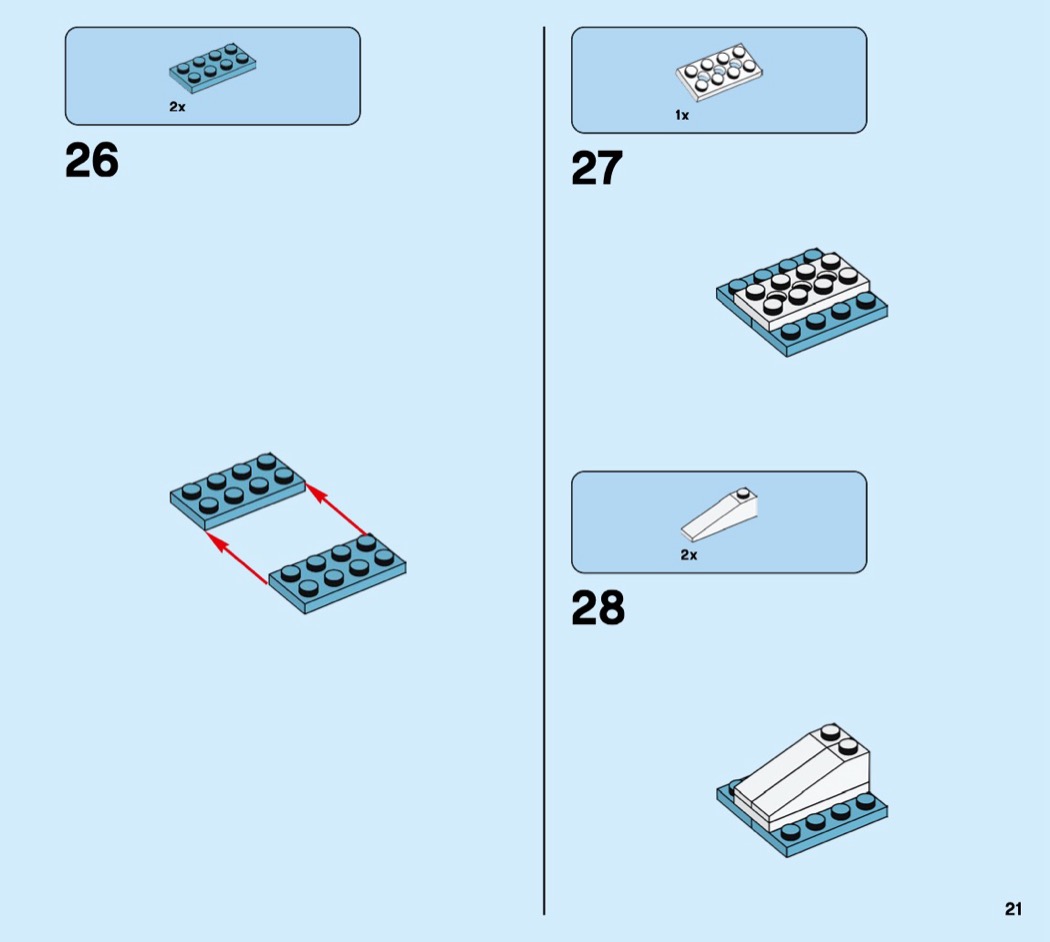 2x

26

1x

27

2x

28

21