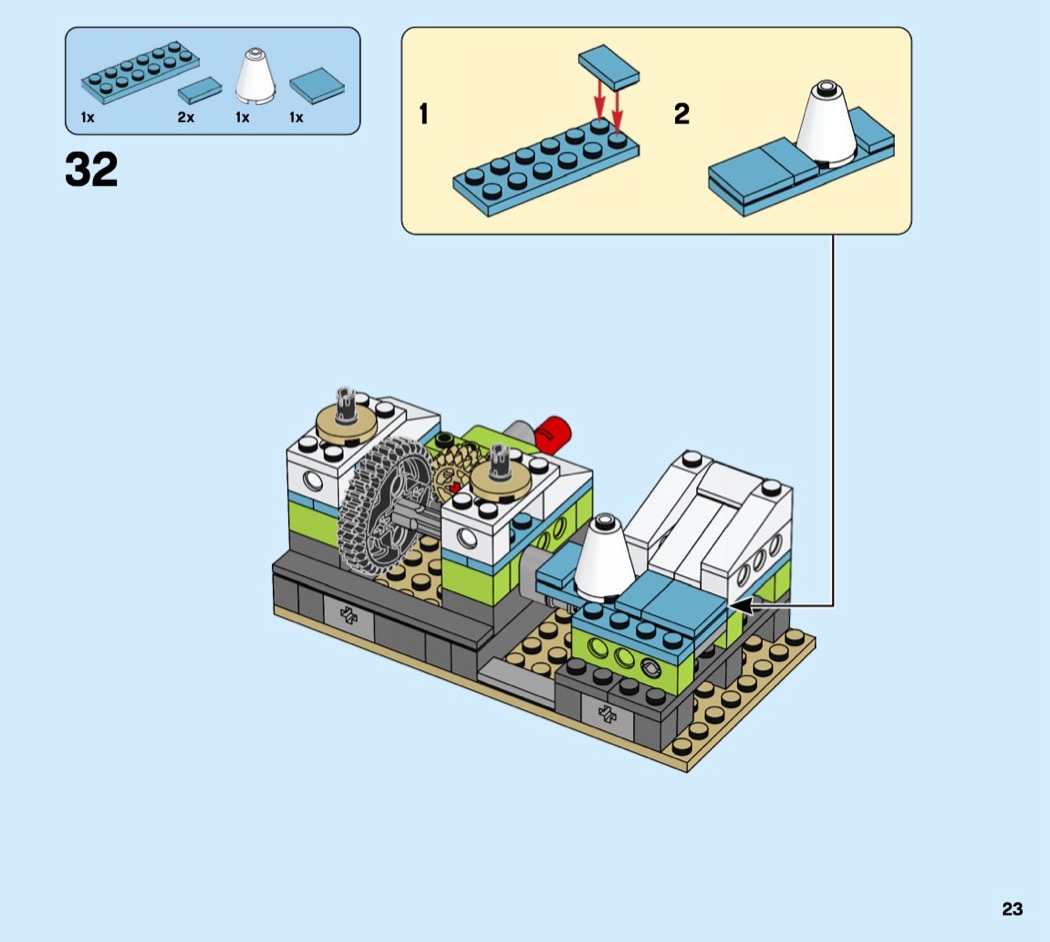 1x 2x 1x 1x

32

1

2

23