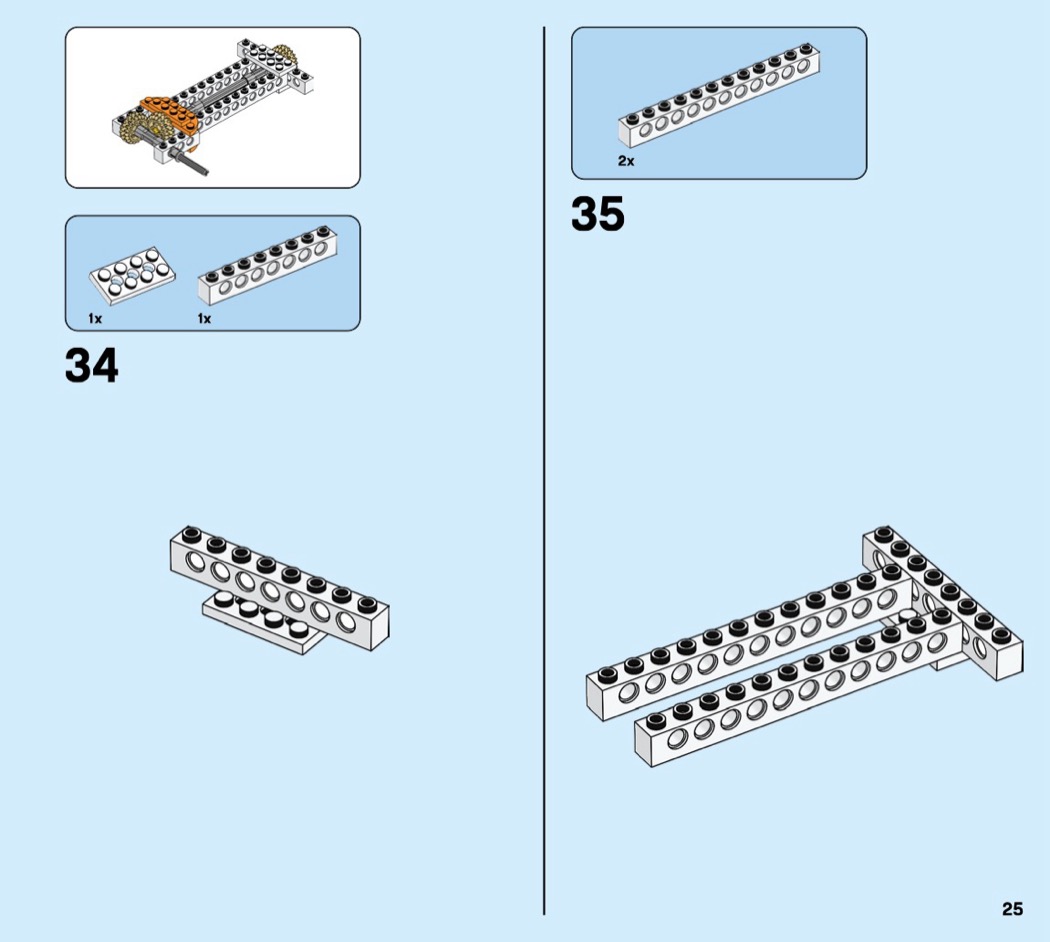 1x
1x
34
2x
35
25