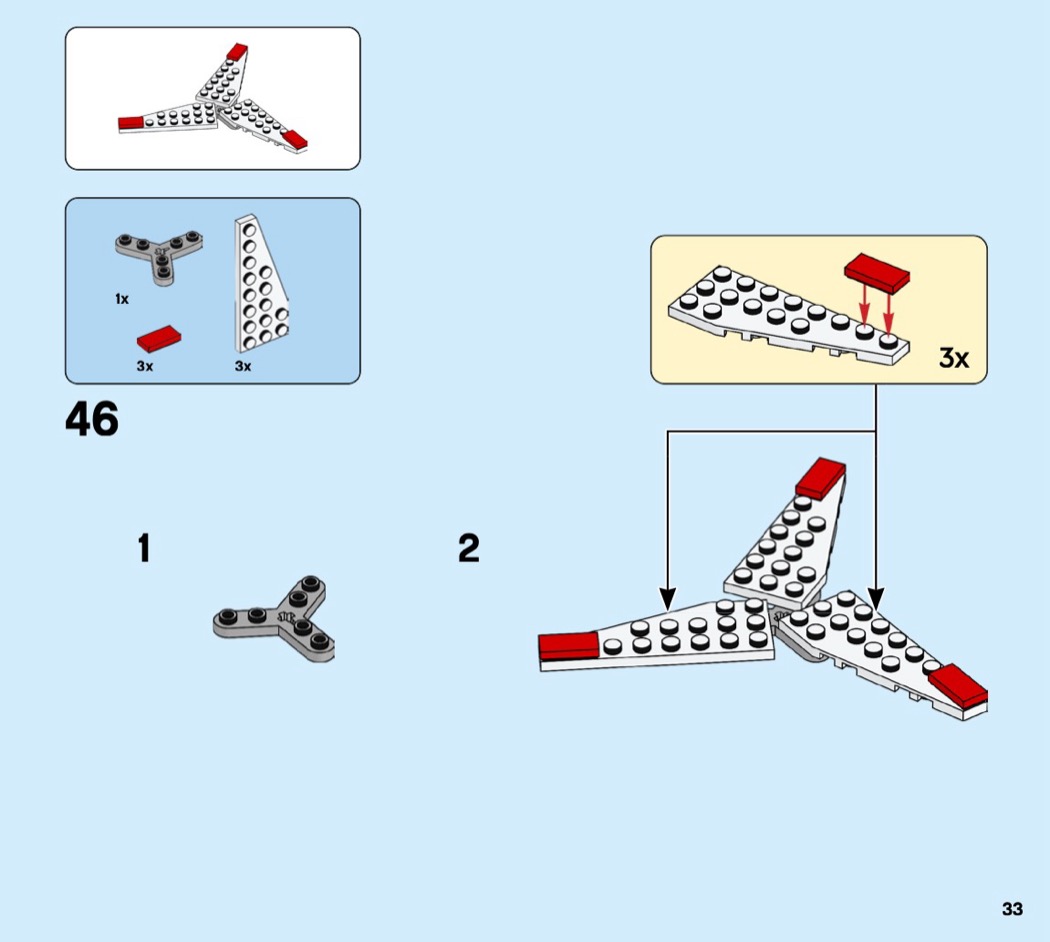 1x

3x

3x

46

3x

1

2

33