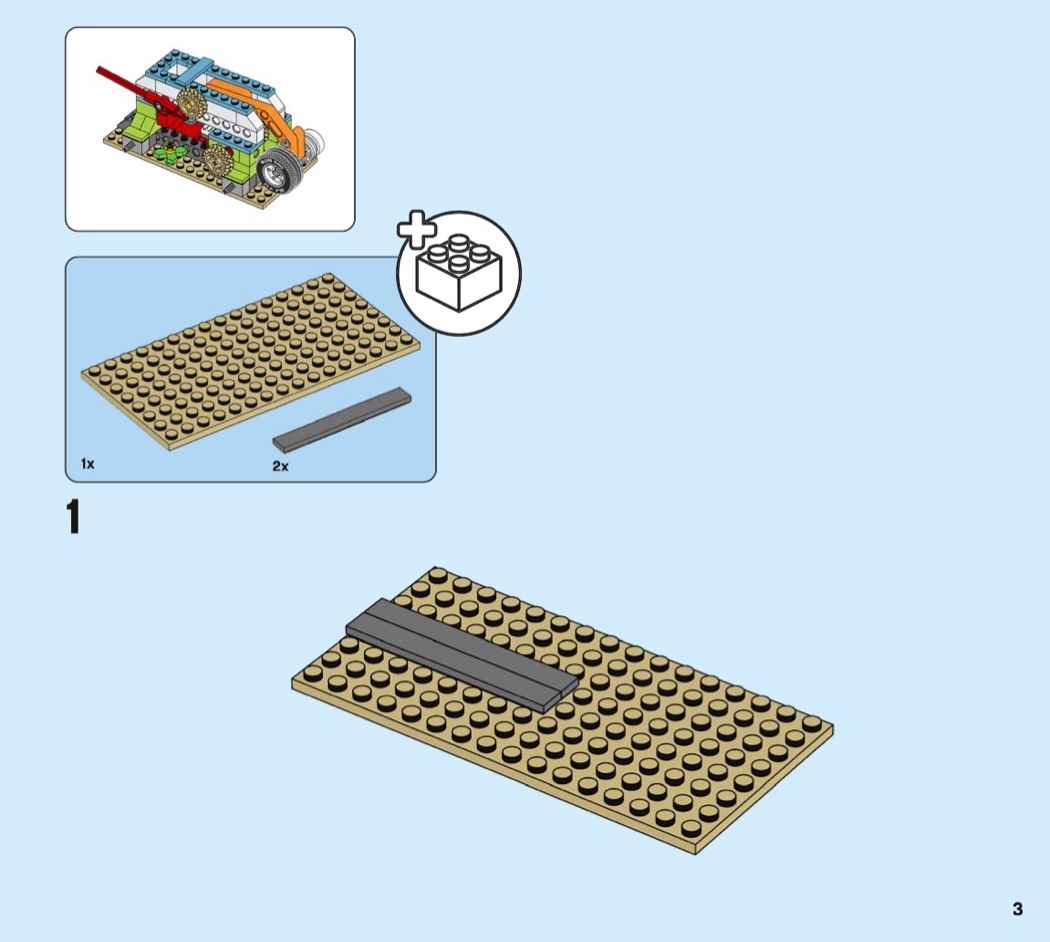 1x

2x

1

3