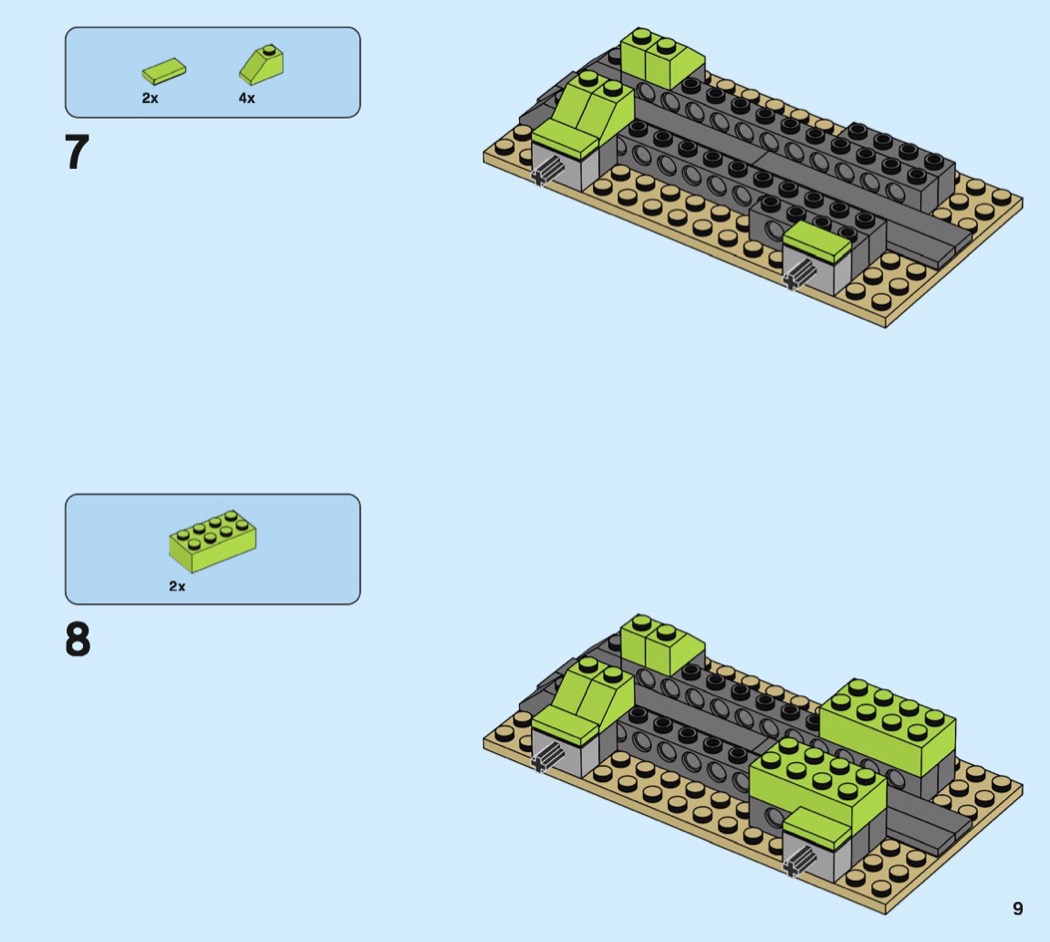 2x 4x

7

2x

8

9