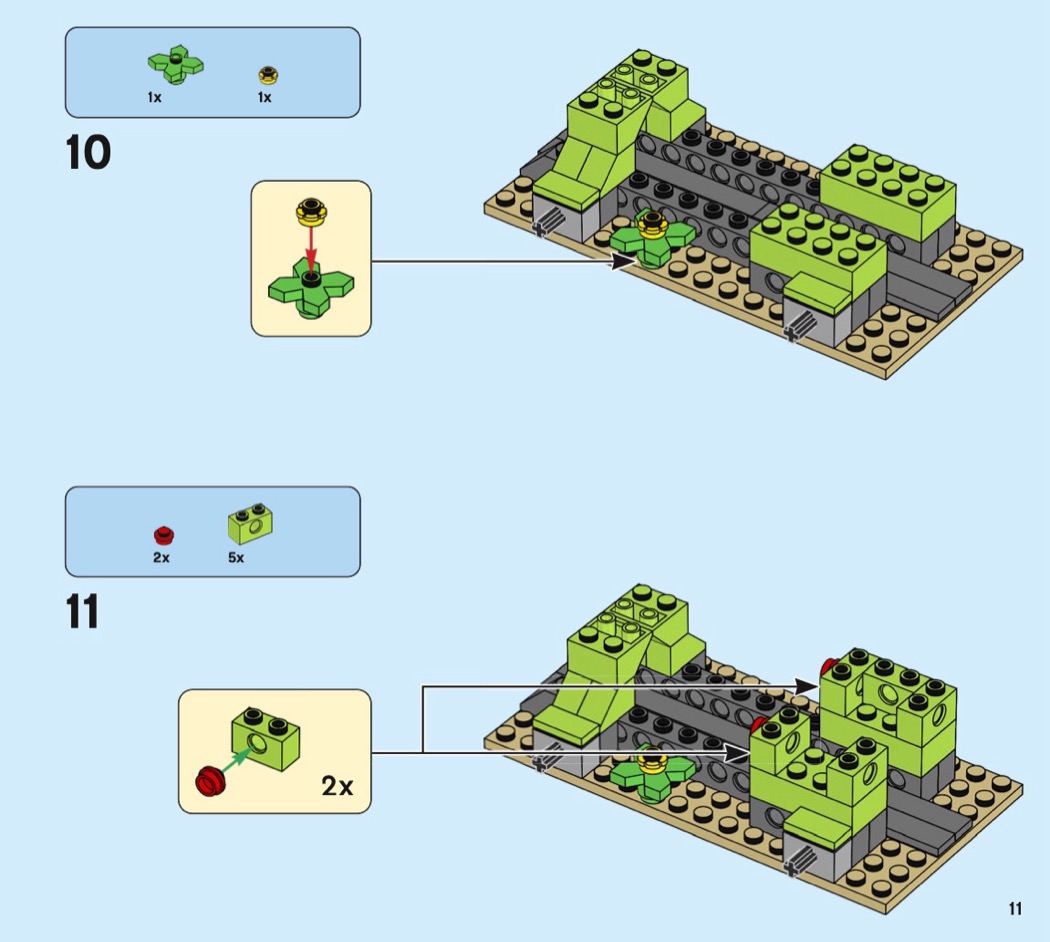 1x 1x

10

2x 5x

11

2x

11