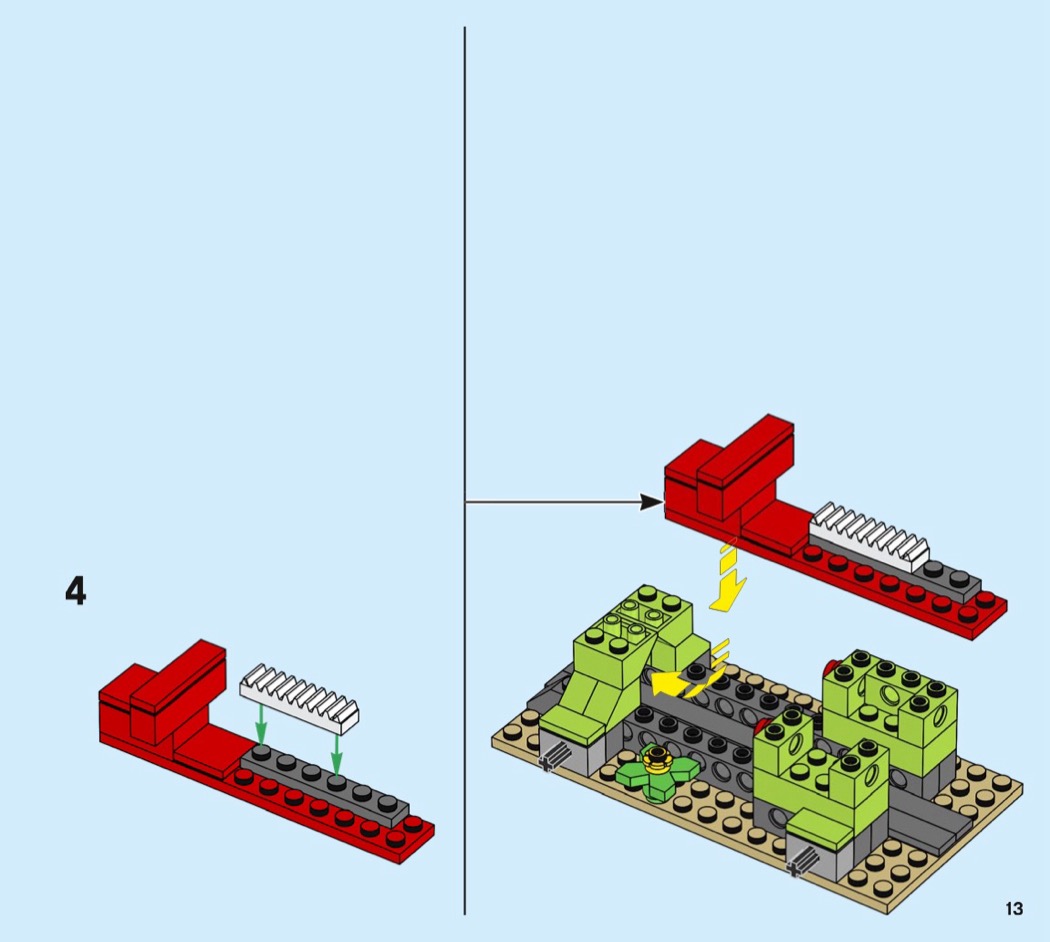 4

13