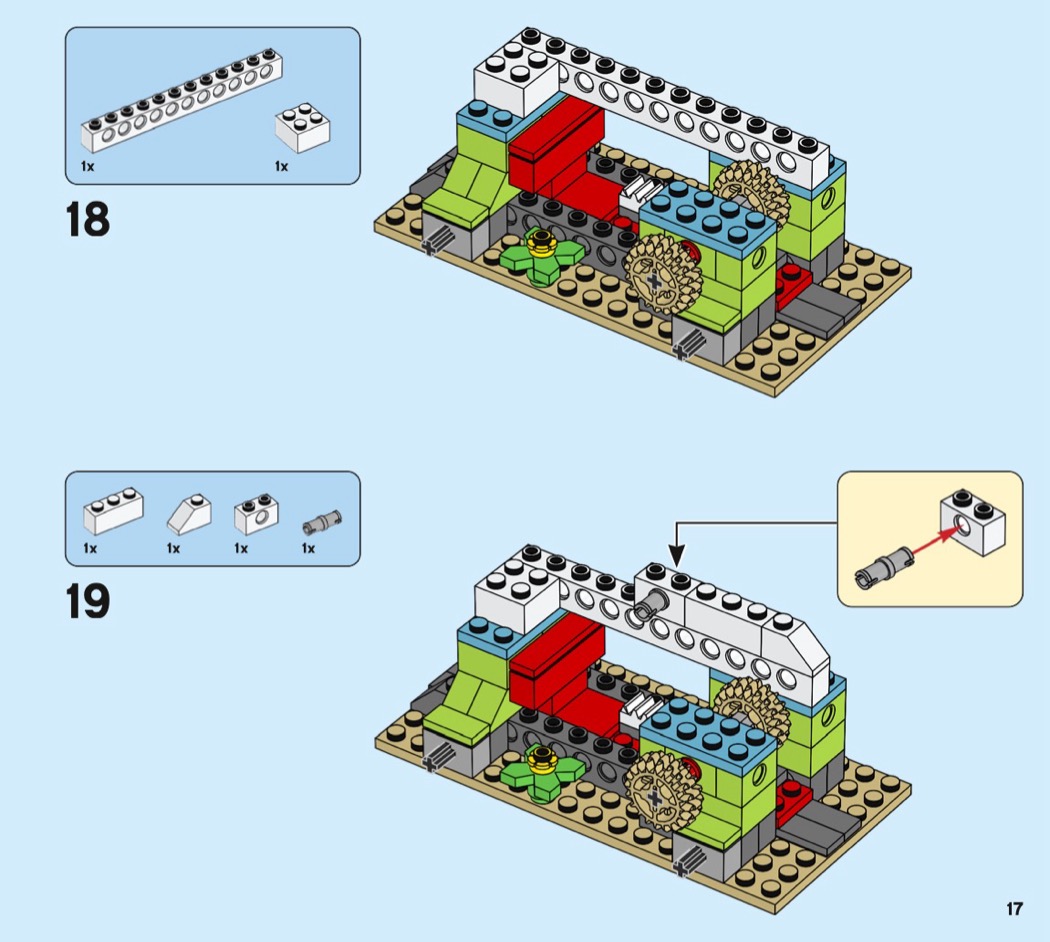 1x 1x

18

1x 1x 1x 1x

19

17