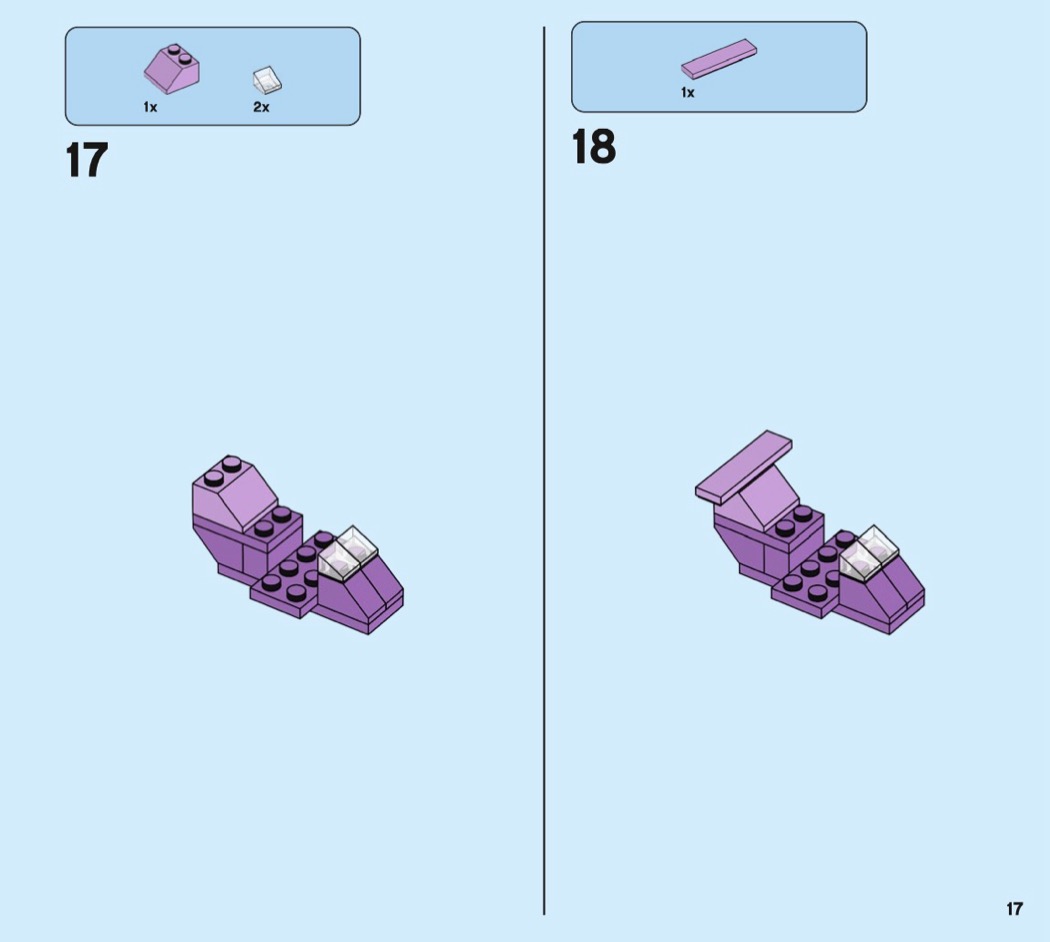 1x 2x

17

1x

18

17