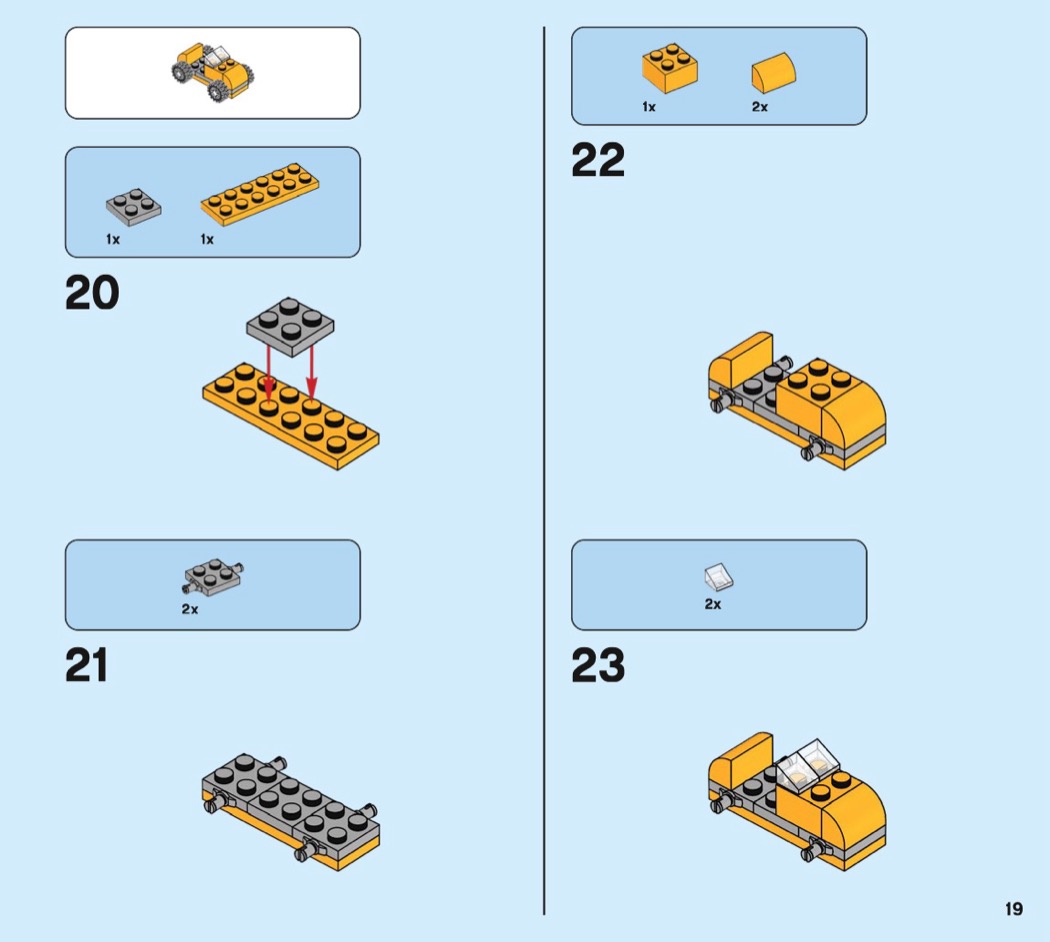 1x 1x

20

2x

21

1x 2x

22

2x

23

19