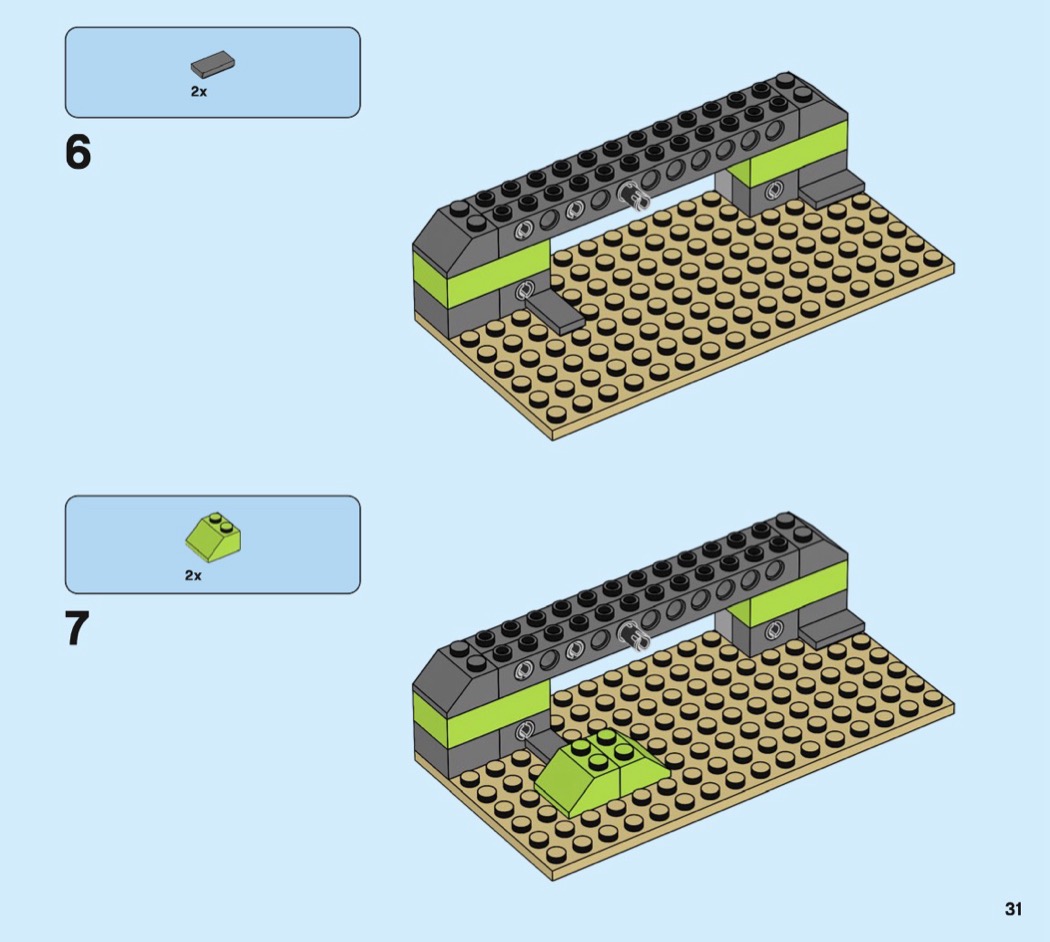 2x

6

2x

7

31