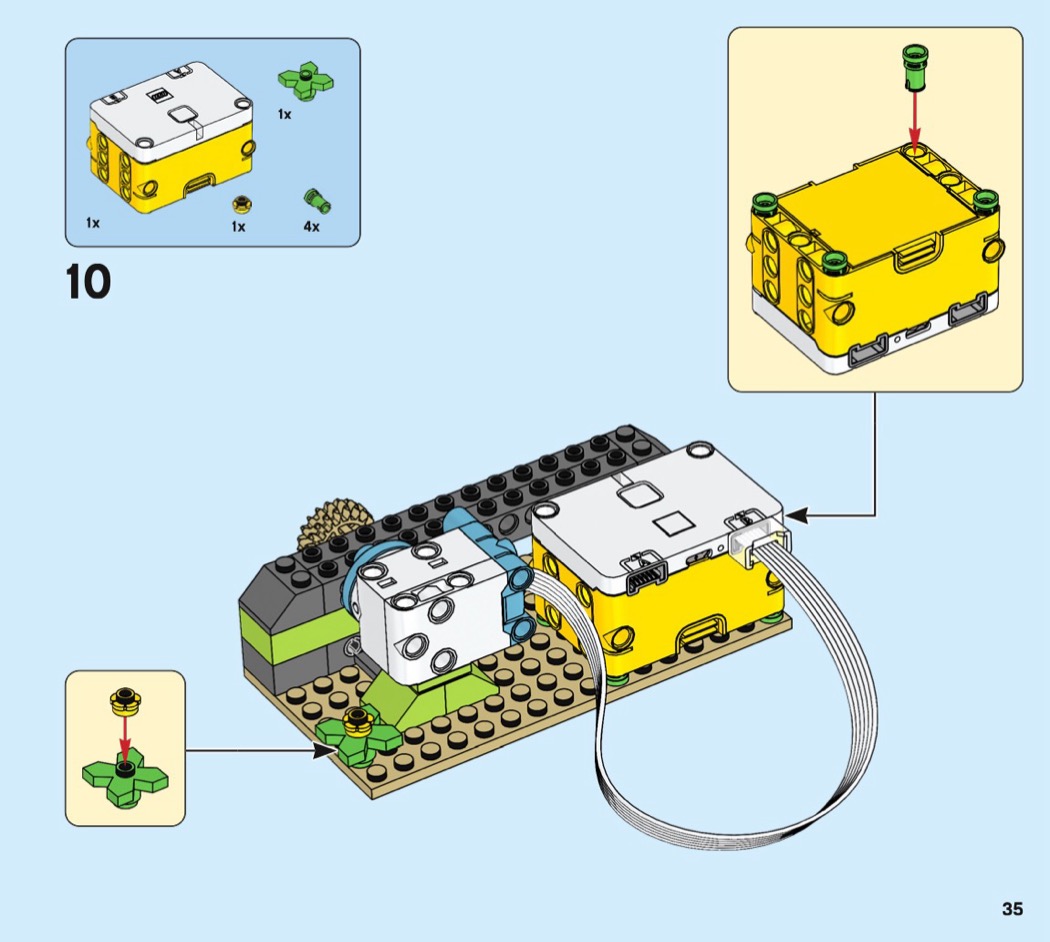 1x

1x

1x

4x

10

35