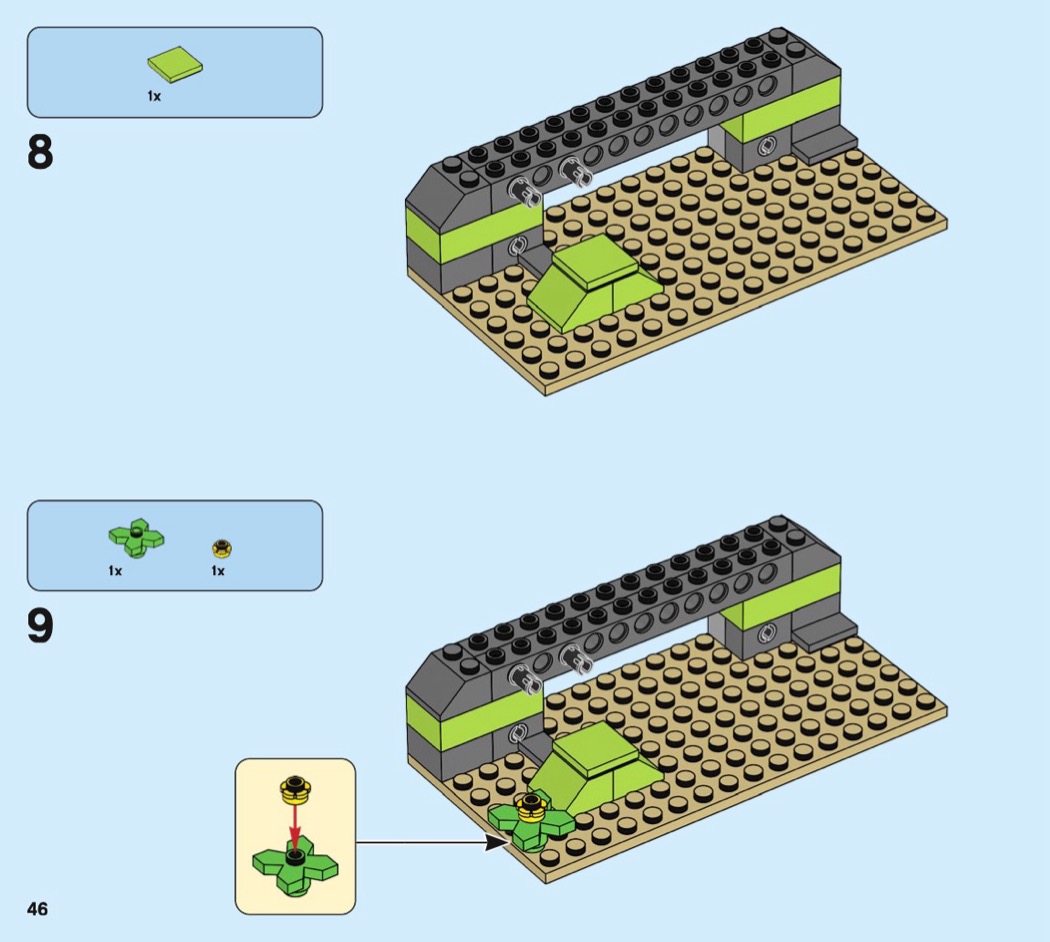 1x

8

1x

1x

9

46