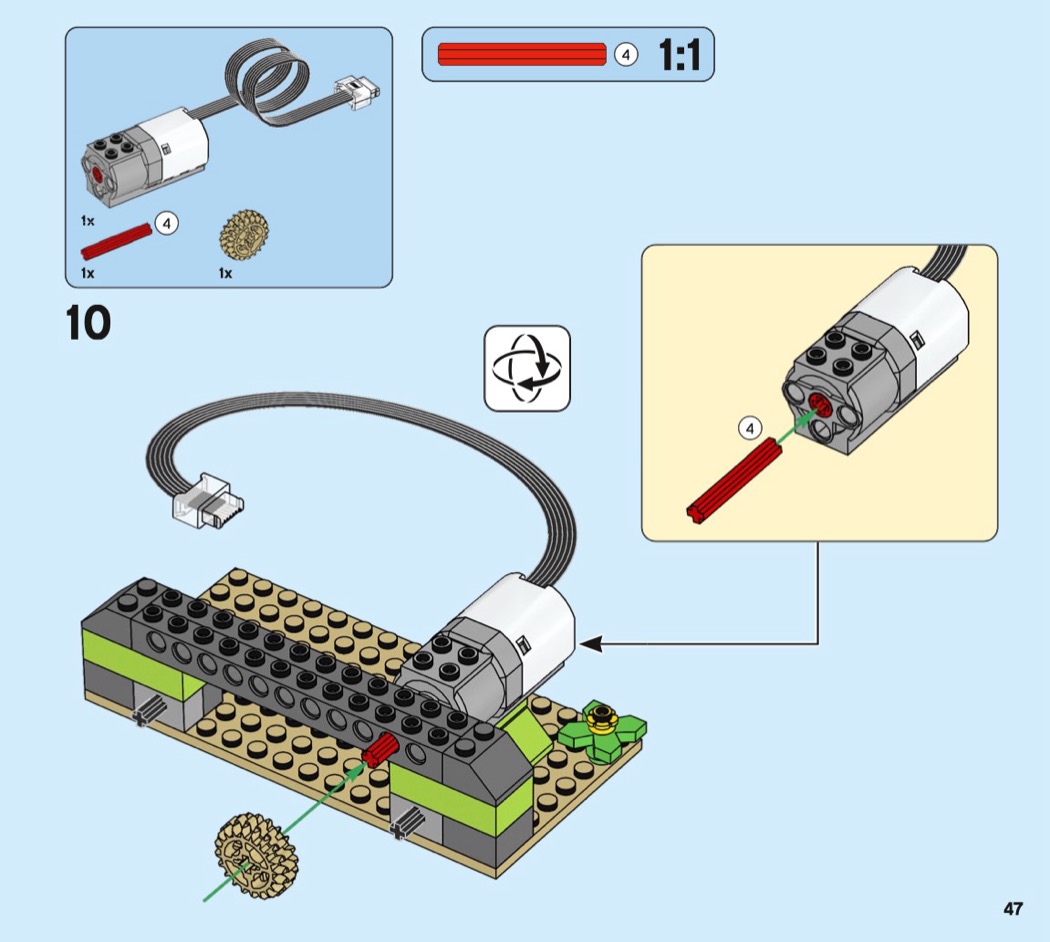 1x
4
1x
1x

4
1:1

10

4

47