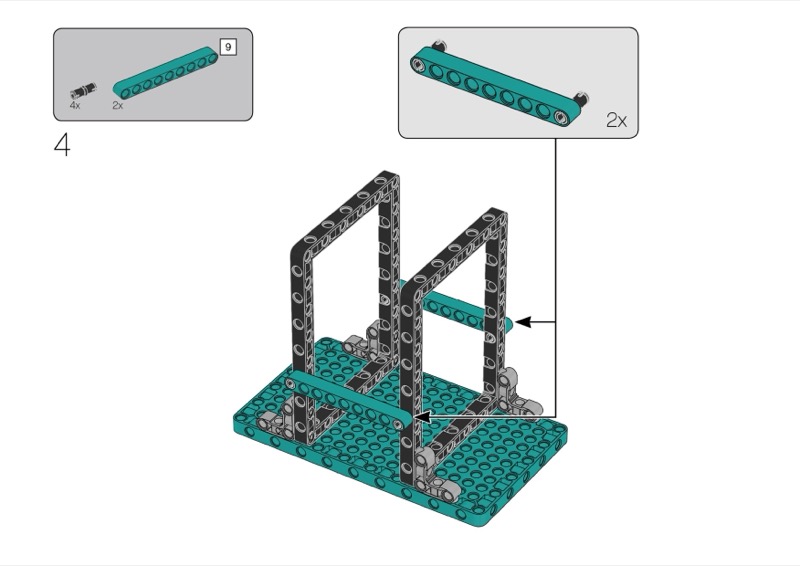 9

4x 2x

4

2x