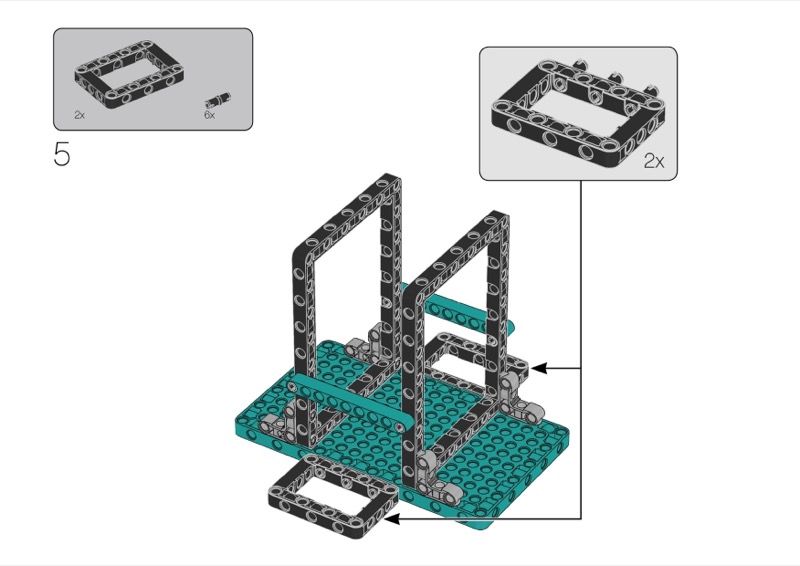 2x
6x
5
2x