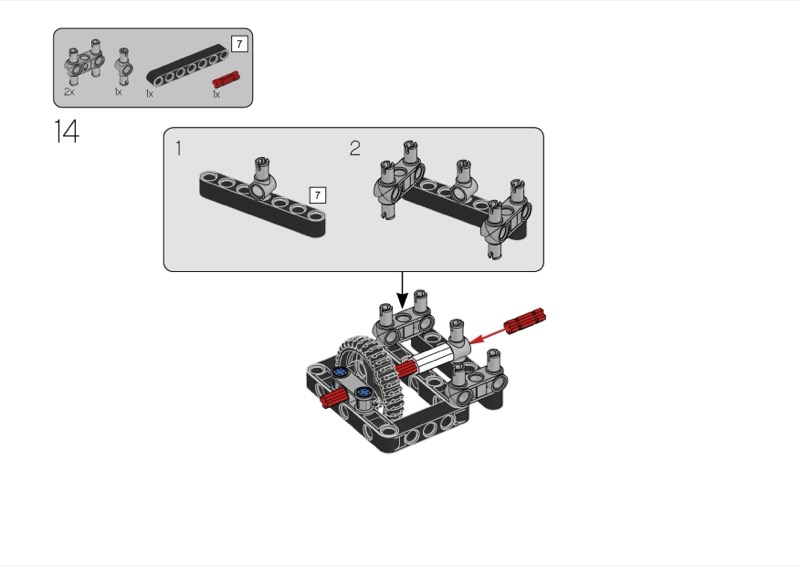 7
2x
1x
1x
1x

14

1
7

2