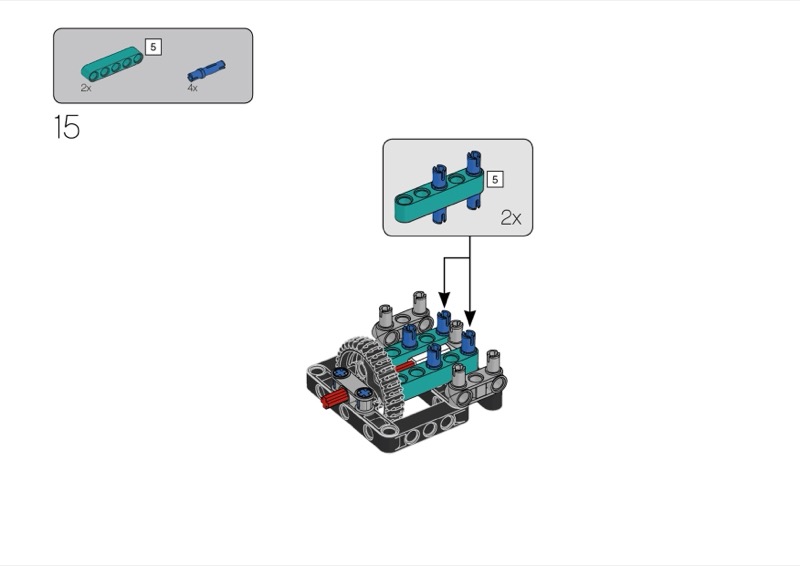 5
2x
4x
15
5
2x